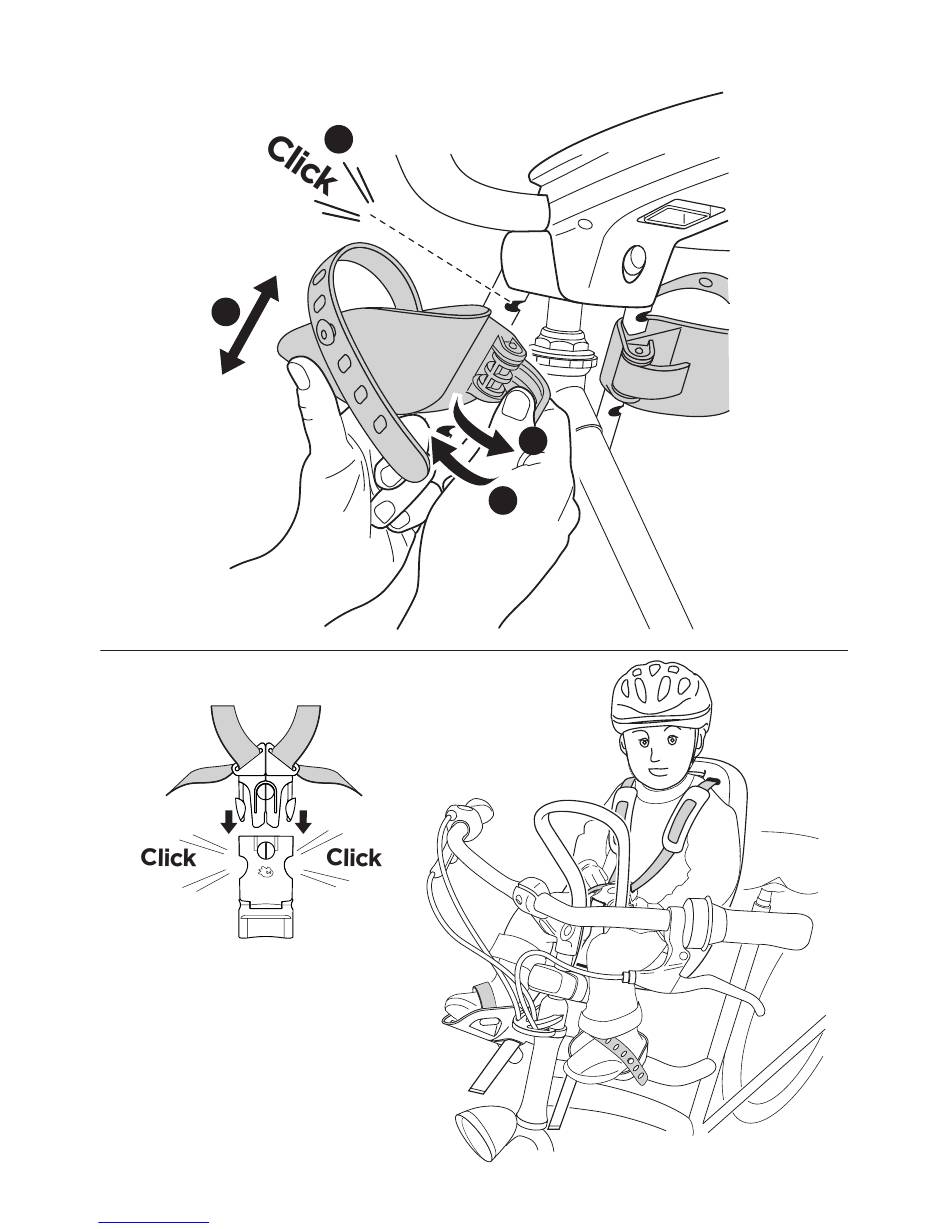 Click

Click Click