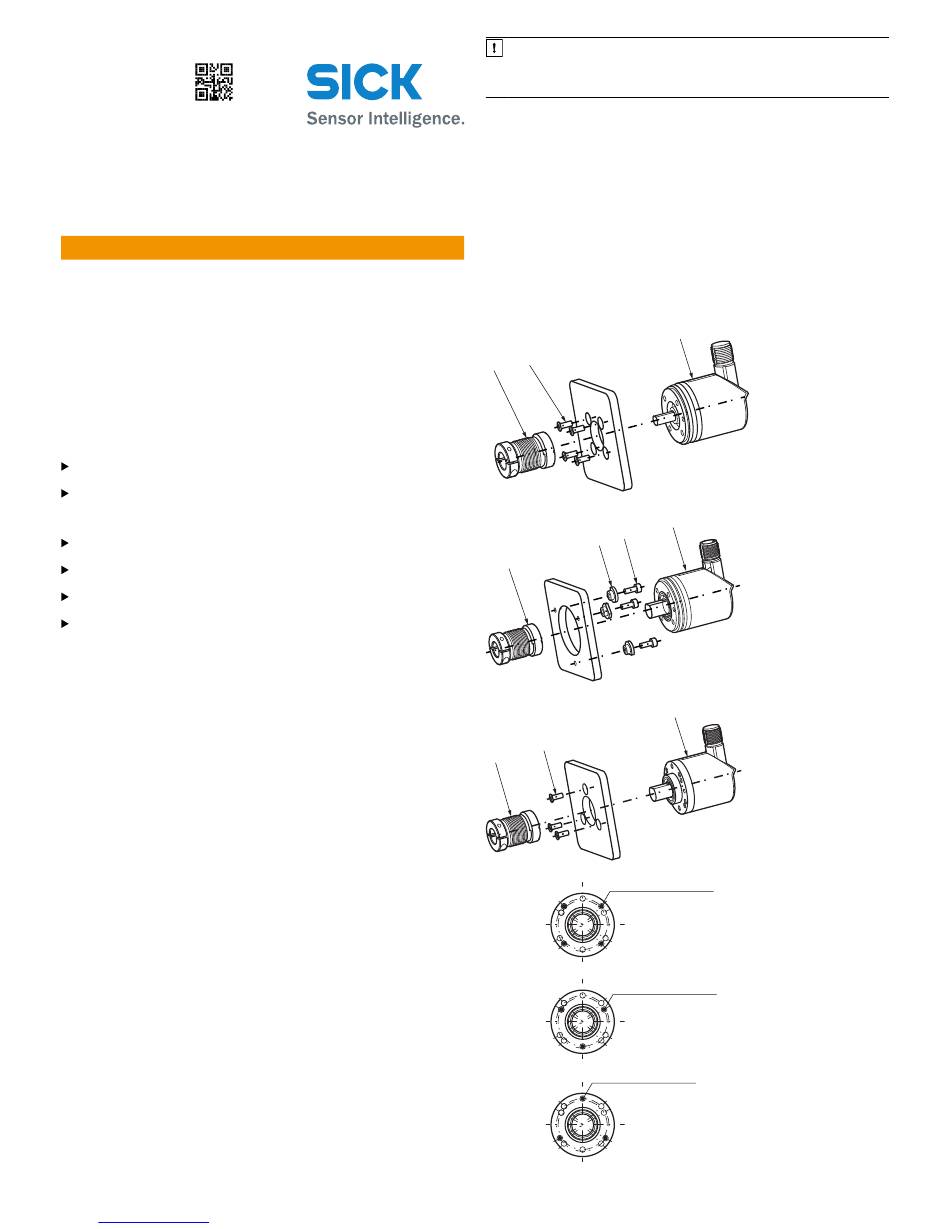 SICK
Sensor Intelligence.

!