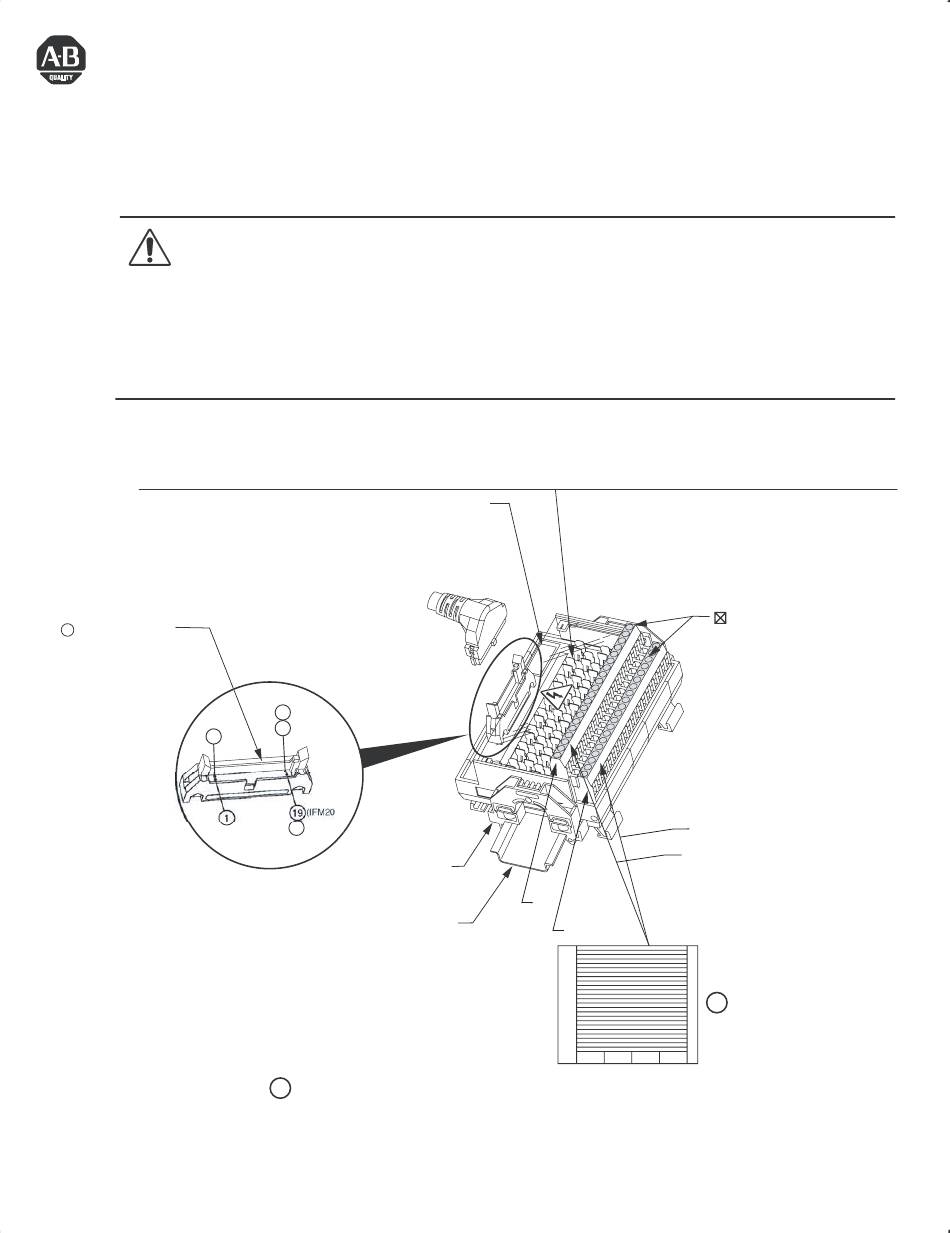 A-B
QUALITY

1

19 (IFM20