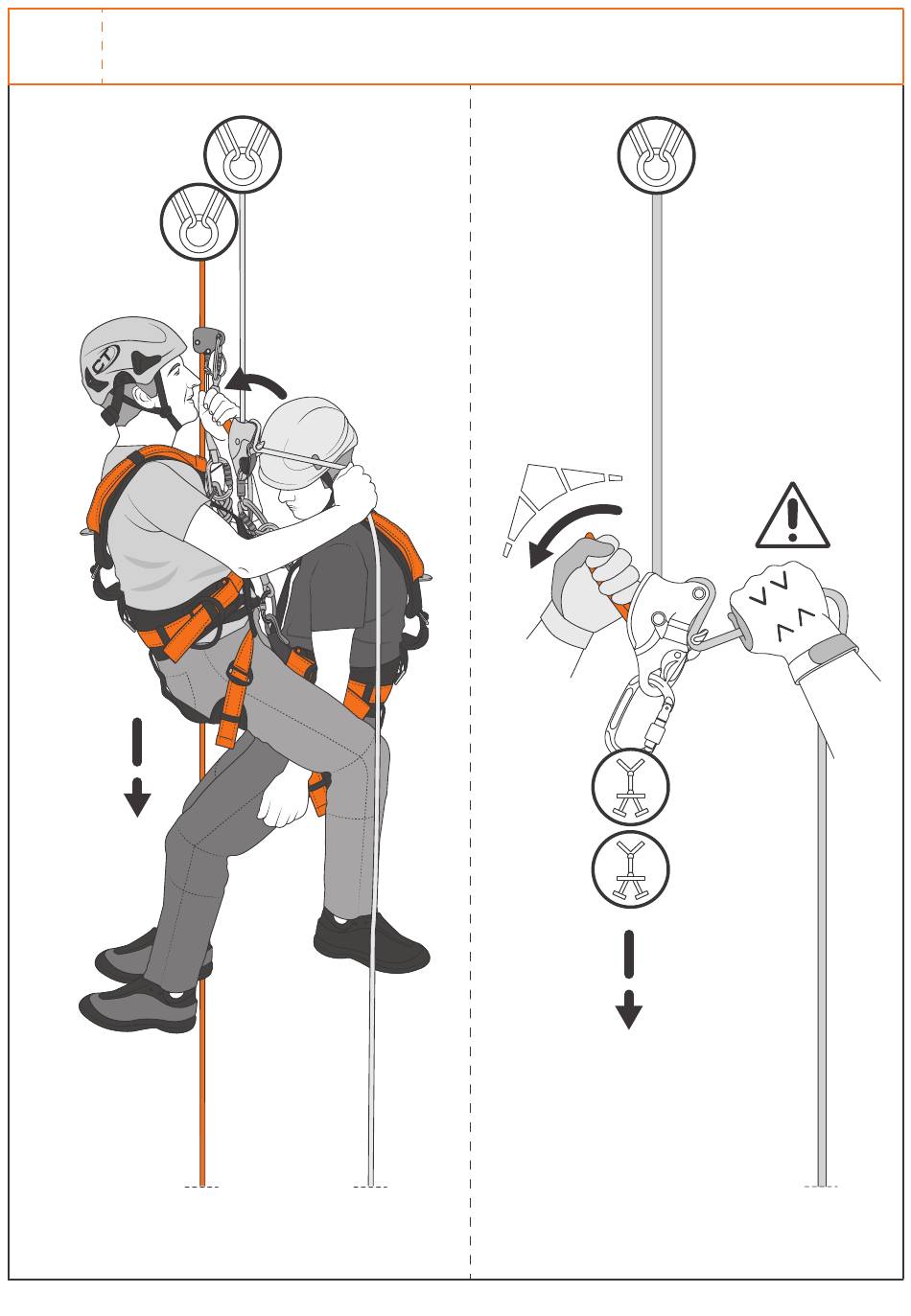 CT