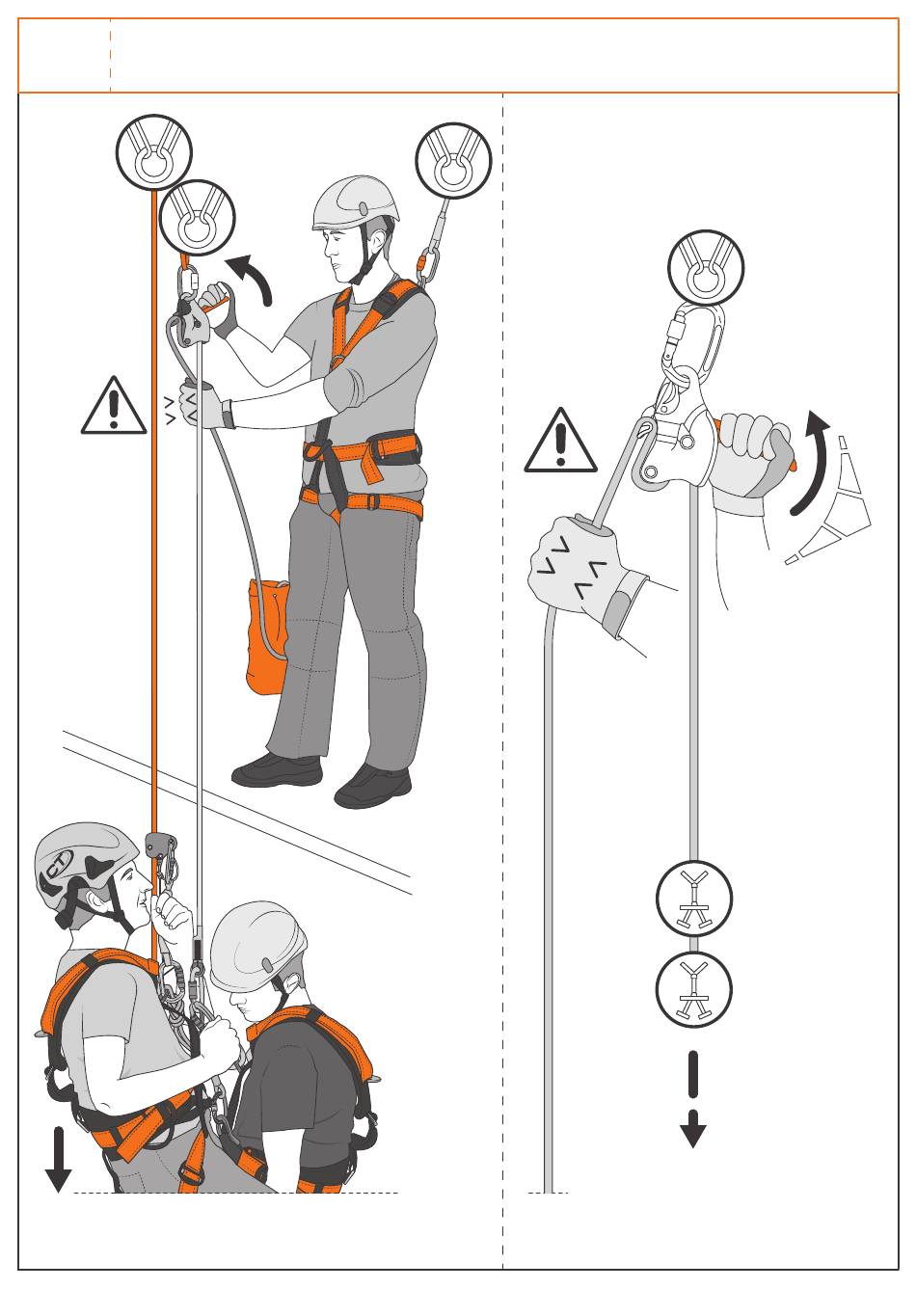 CT