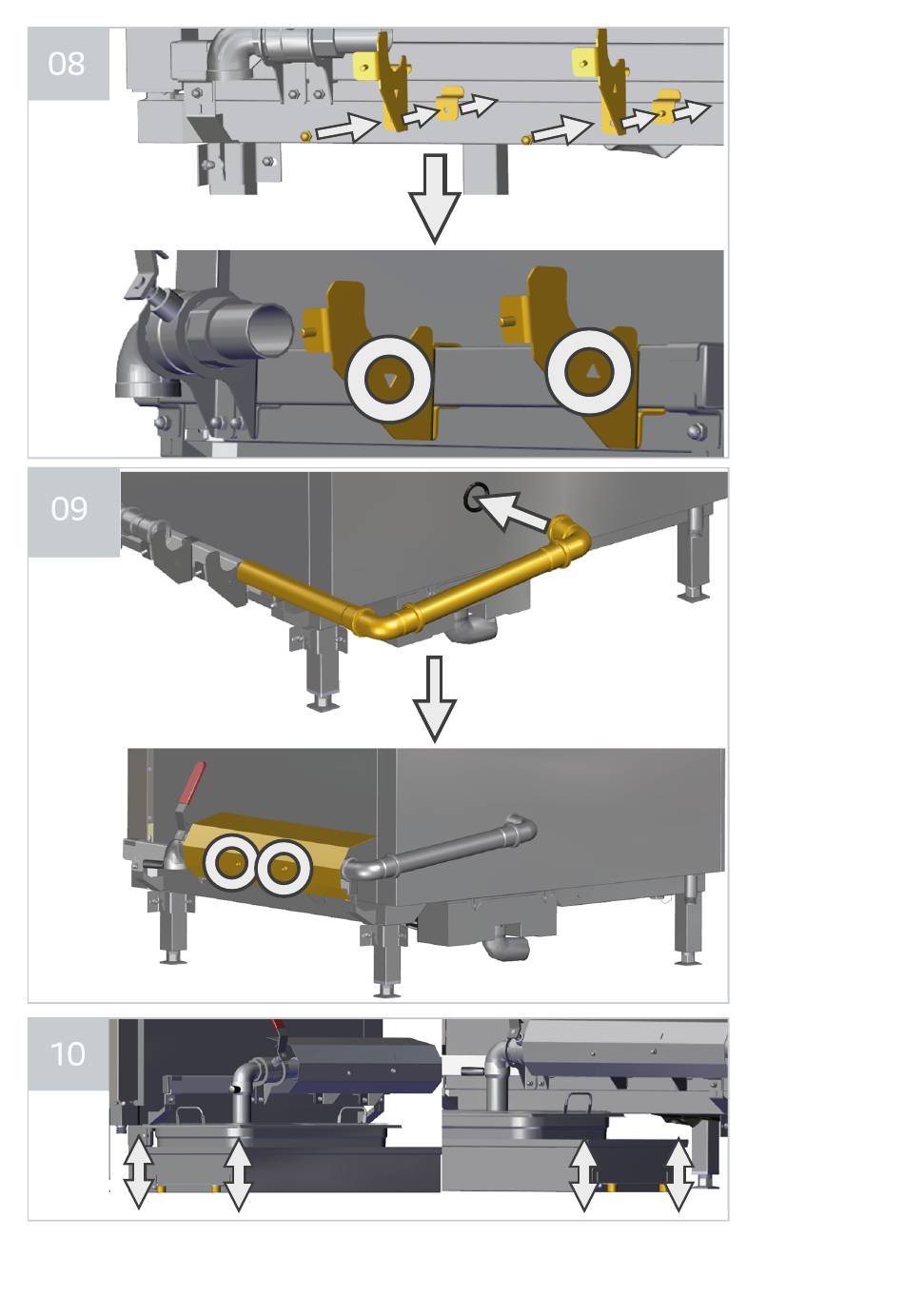 08

09

10