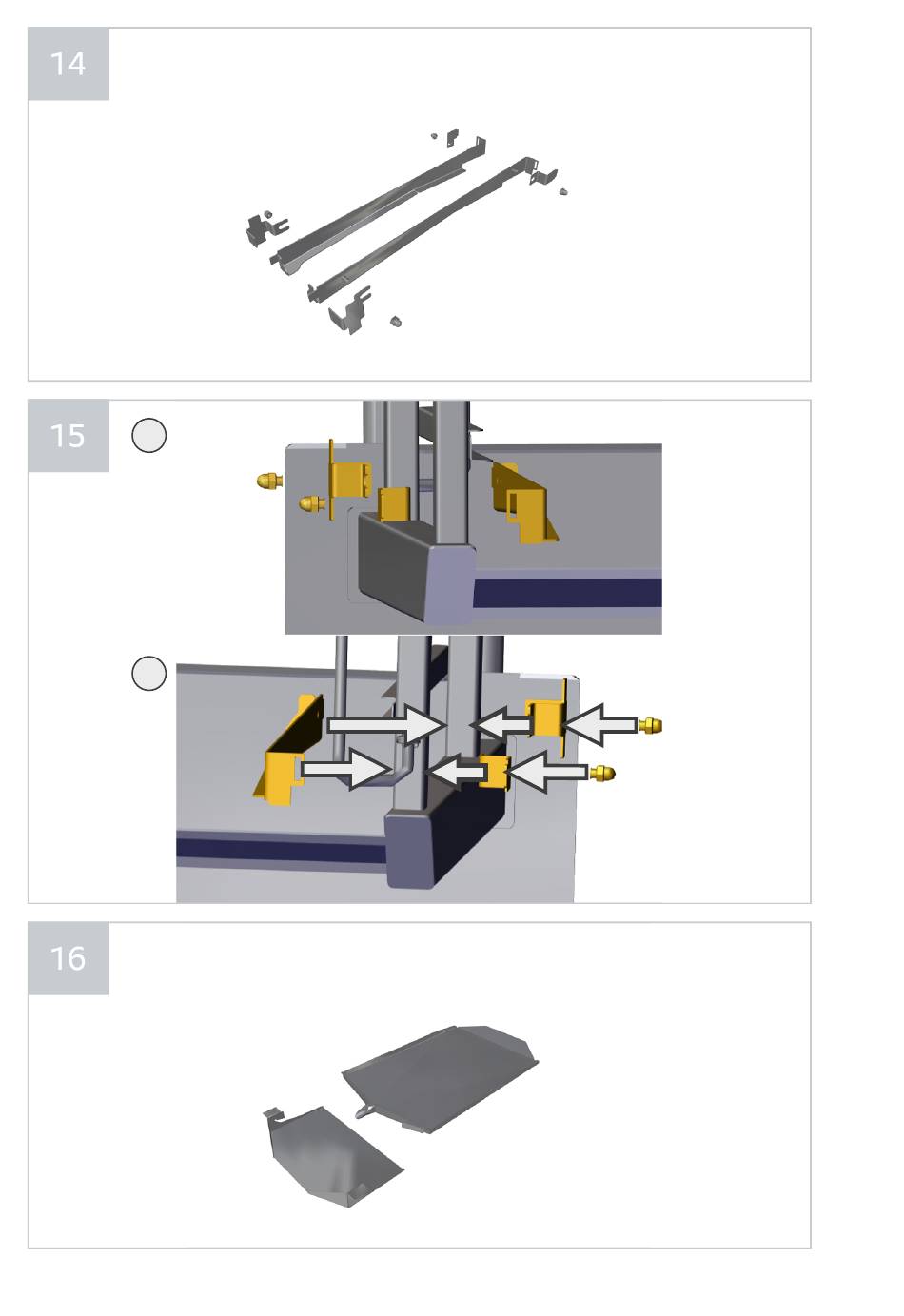 14

15

16