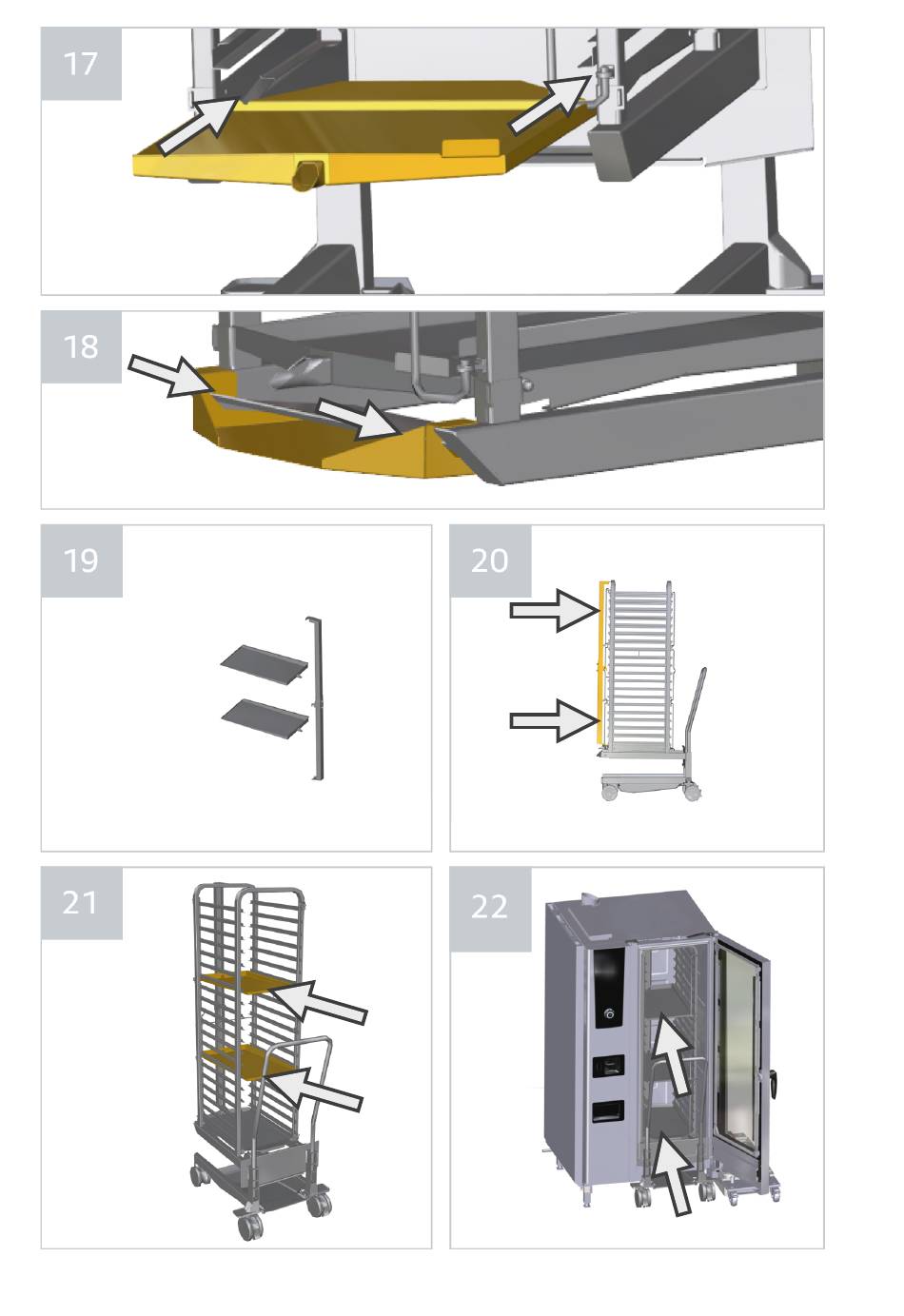 17

18

19

20

21

22