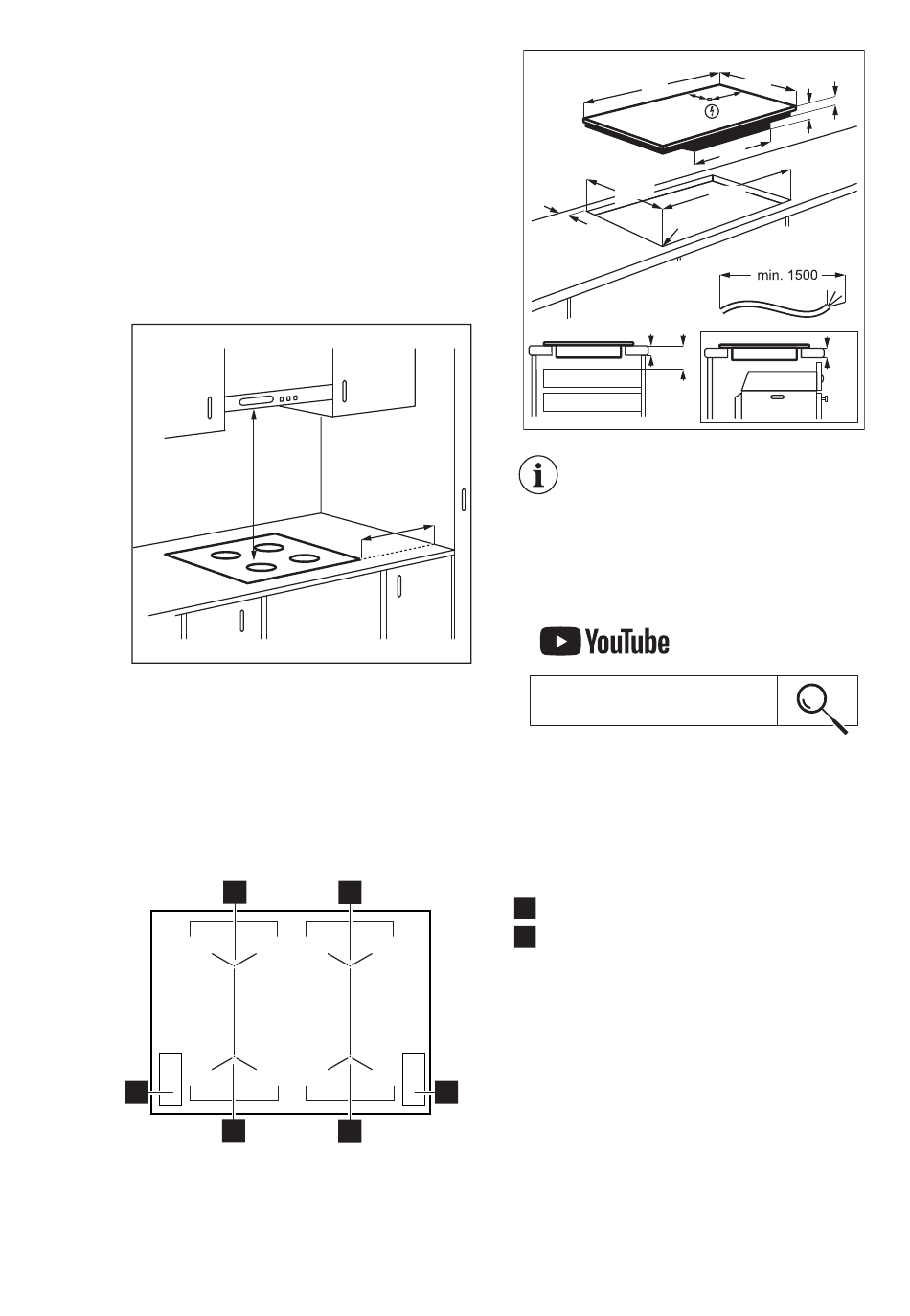 min. 1500

YouTube