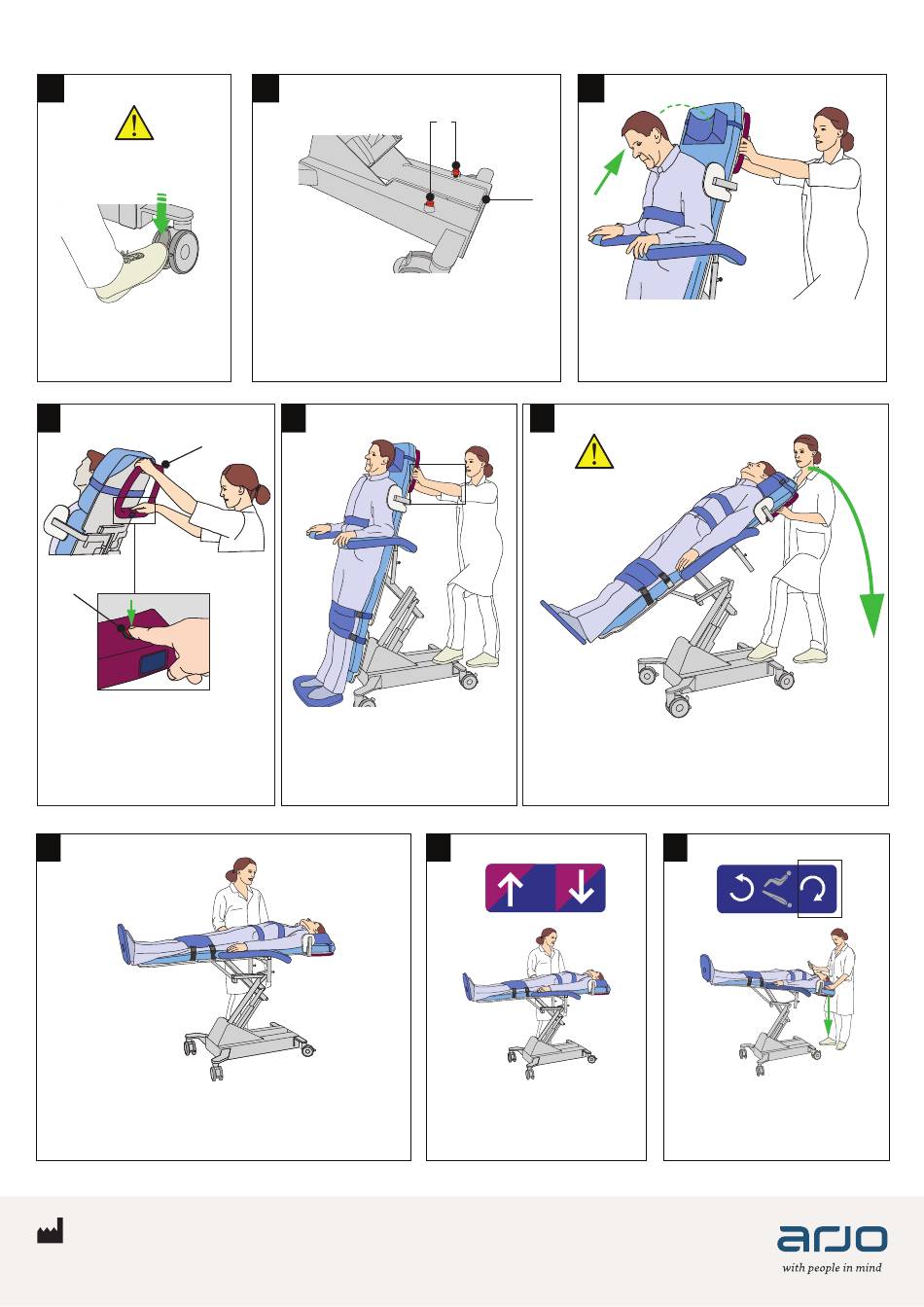 arjo
with people in mind