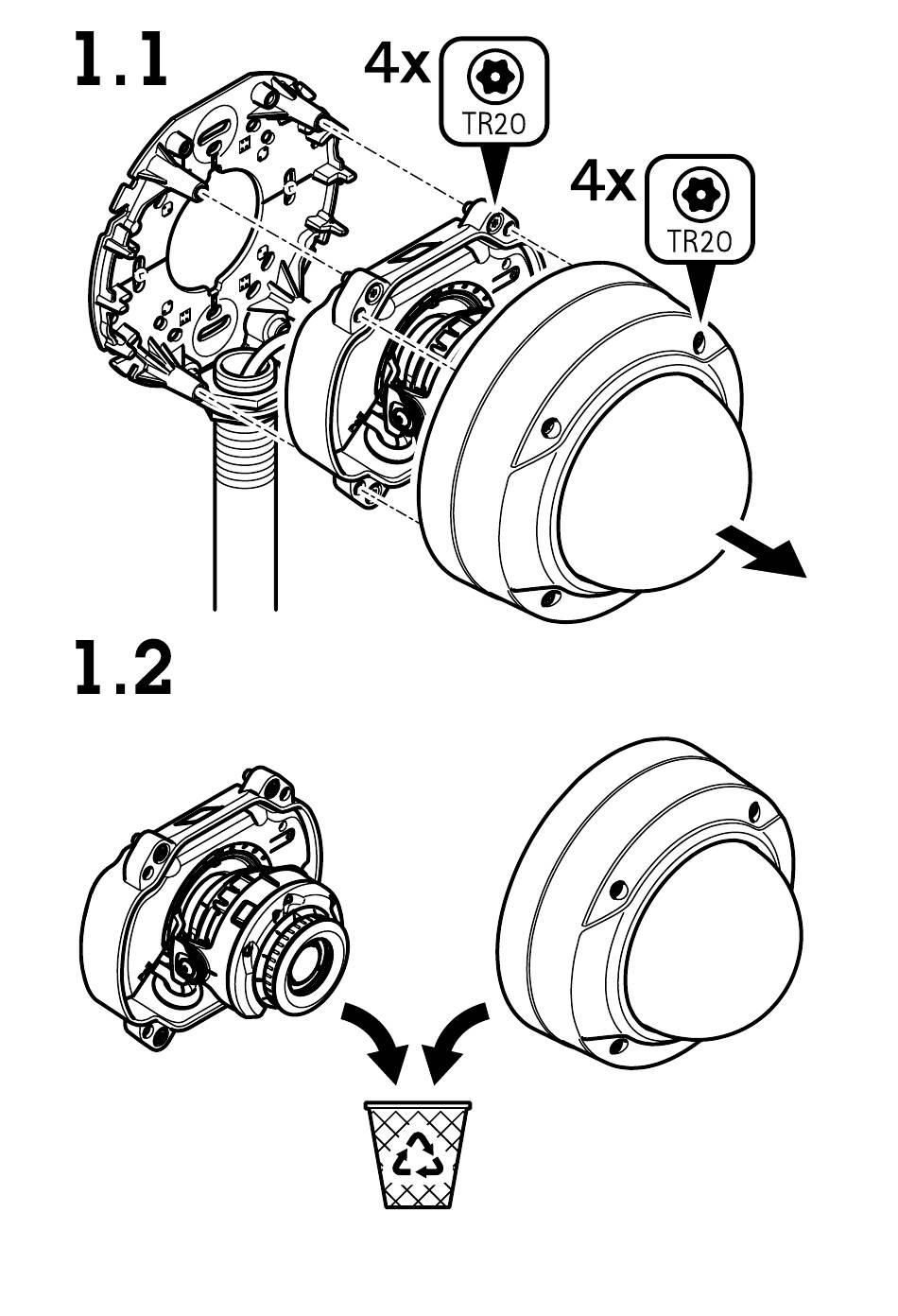 1.1

4x

TR20

4x

TR20

1.2