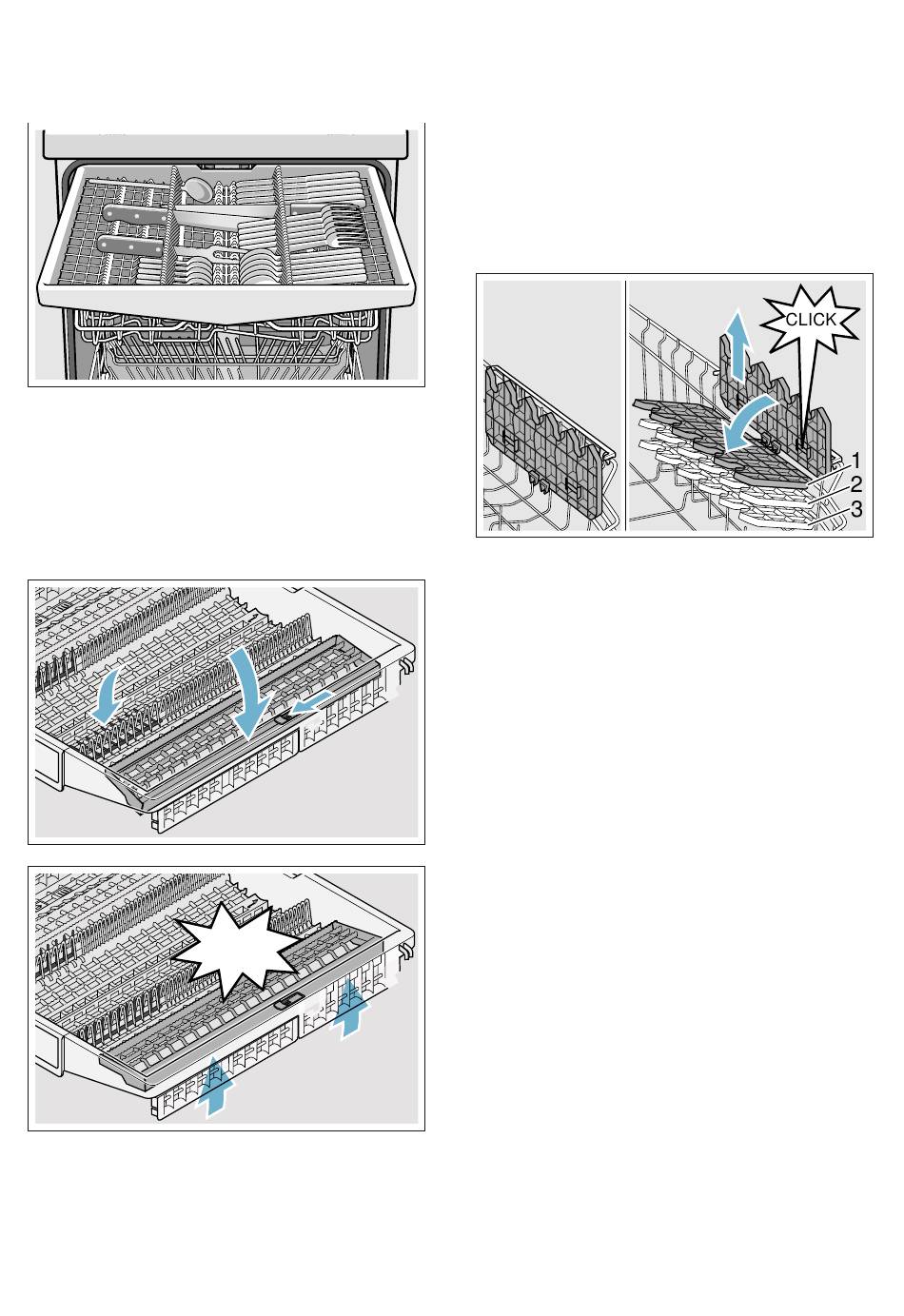 CLICK
1
2
3