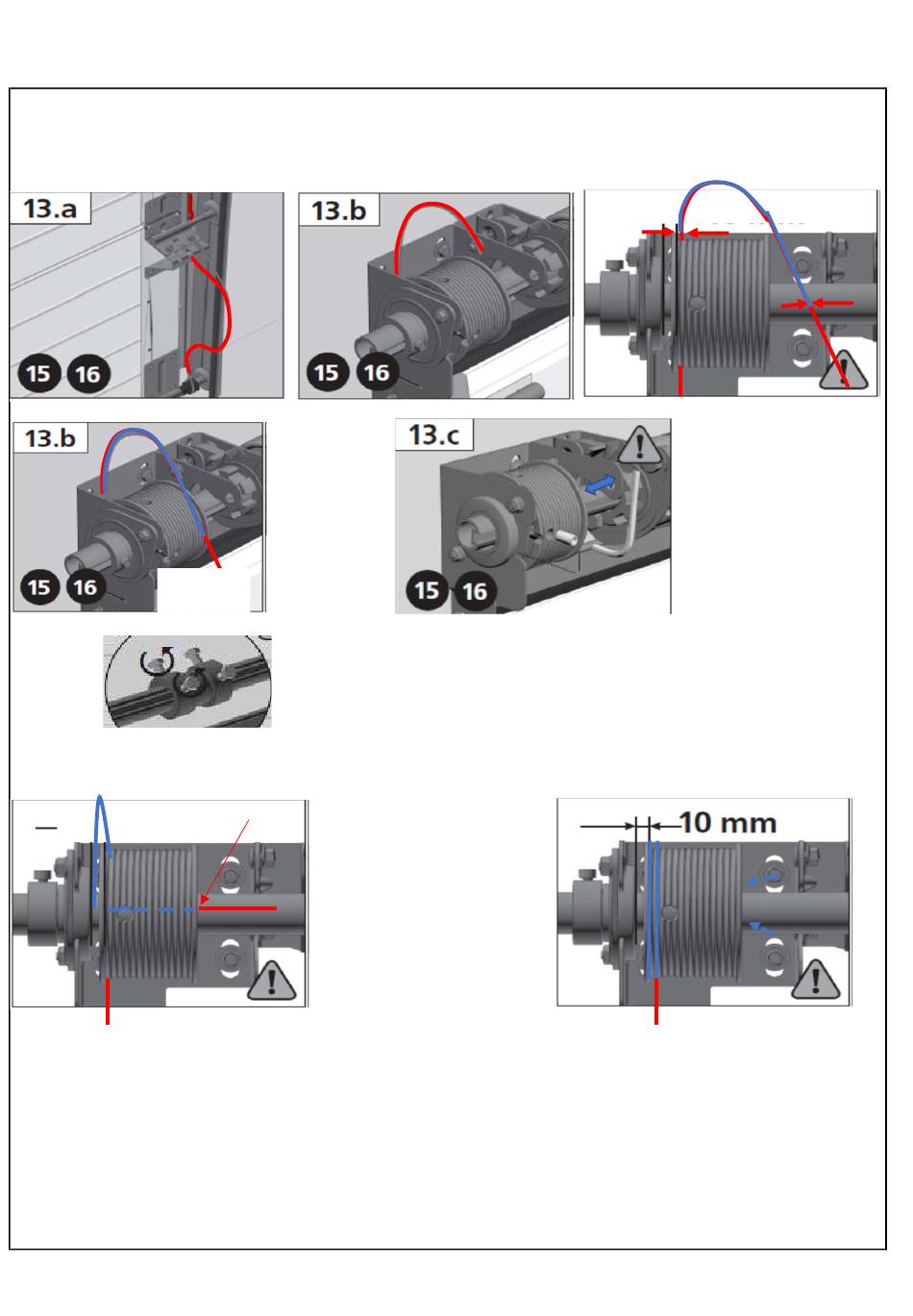 13.a

15 16

13.b

15 16

13.b

15 16

13.c

15 16

10 mm