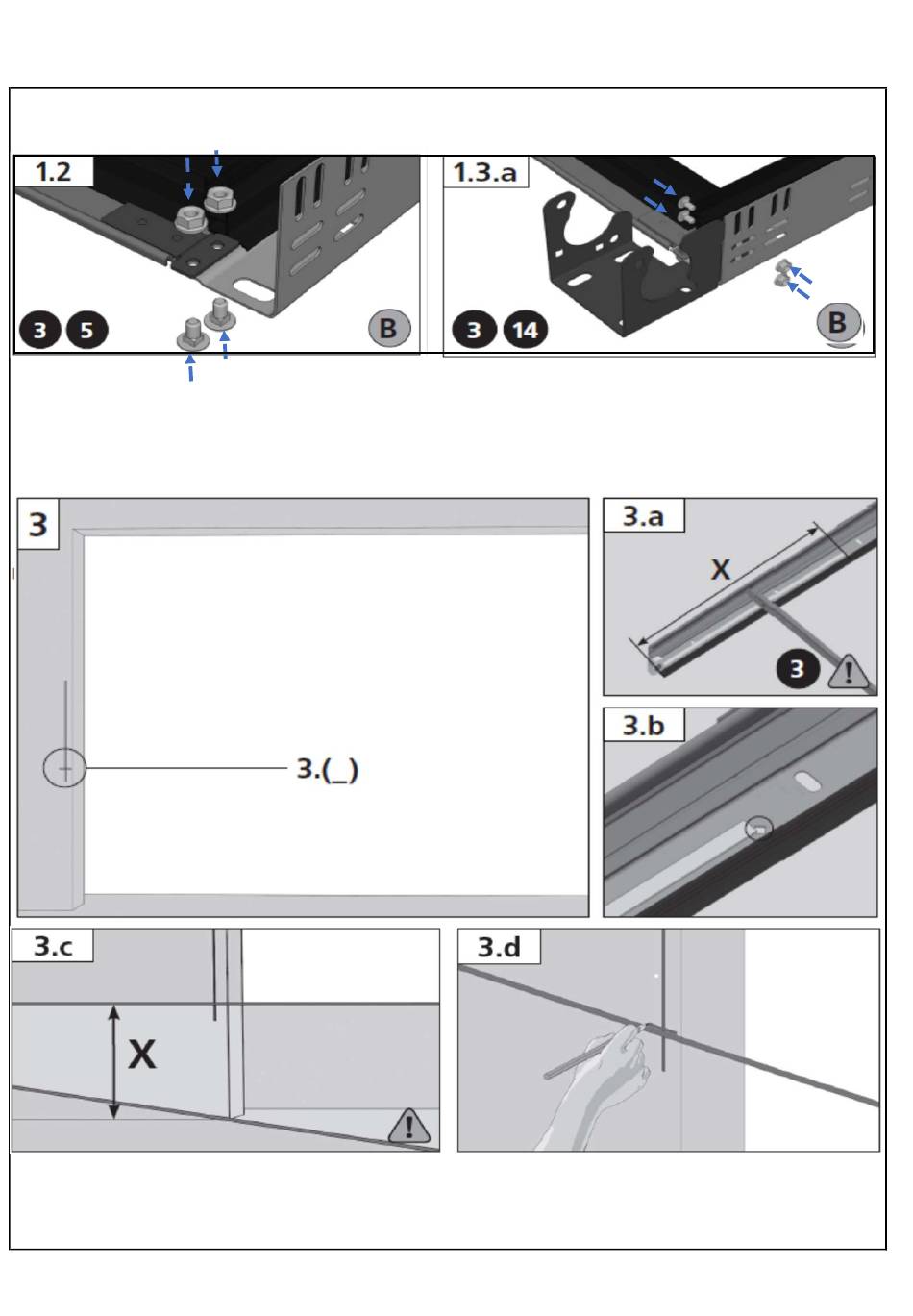 1.2

3 5

B

1.3.a

3 14

B

3

3.(_)

3.a

X

3

3.b

3.c

X

3.d