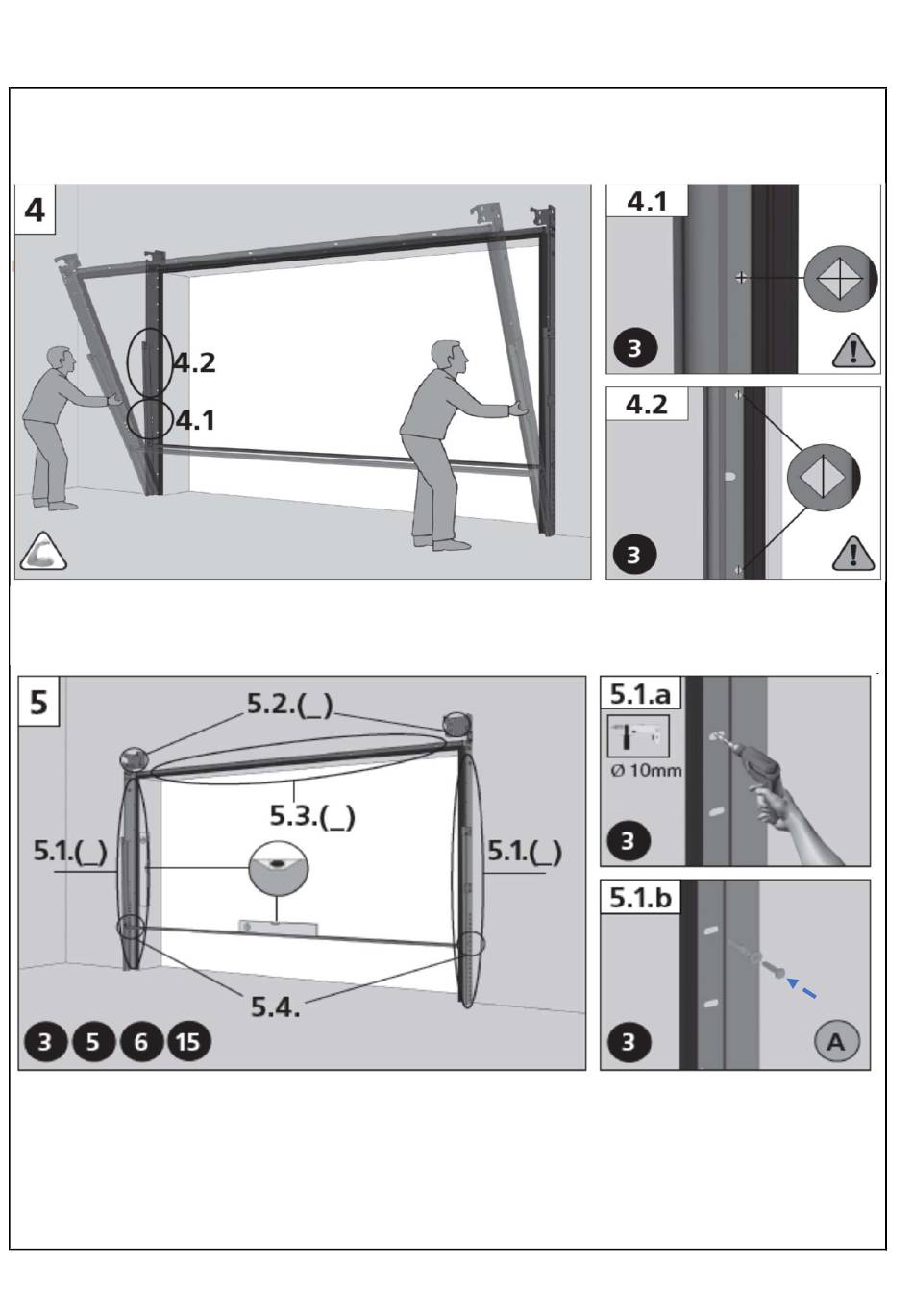 4

4.2

4.1

4.1

3

4.2

3

5

5.2.(_)

5.3.(_)

5.1.(_)

5.1.(_)

5.4.

3 5 6 15

5.1.a

Ø 10mm

3

5.1.b

3

A