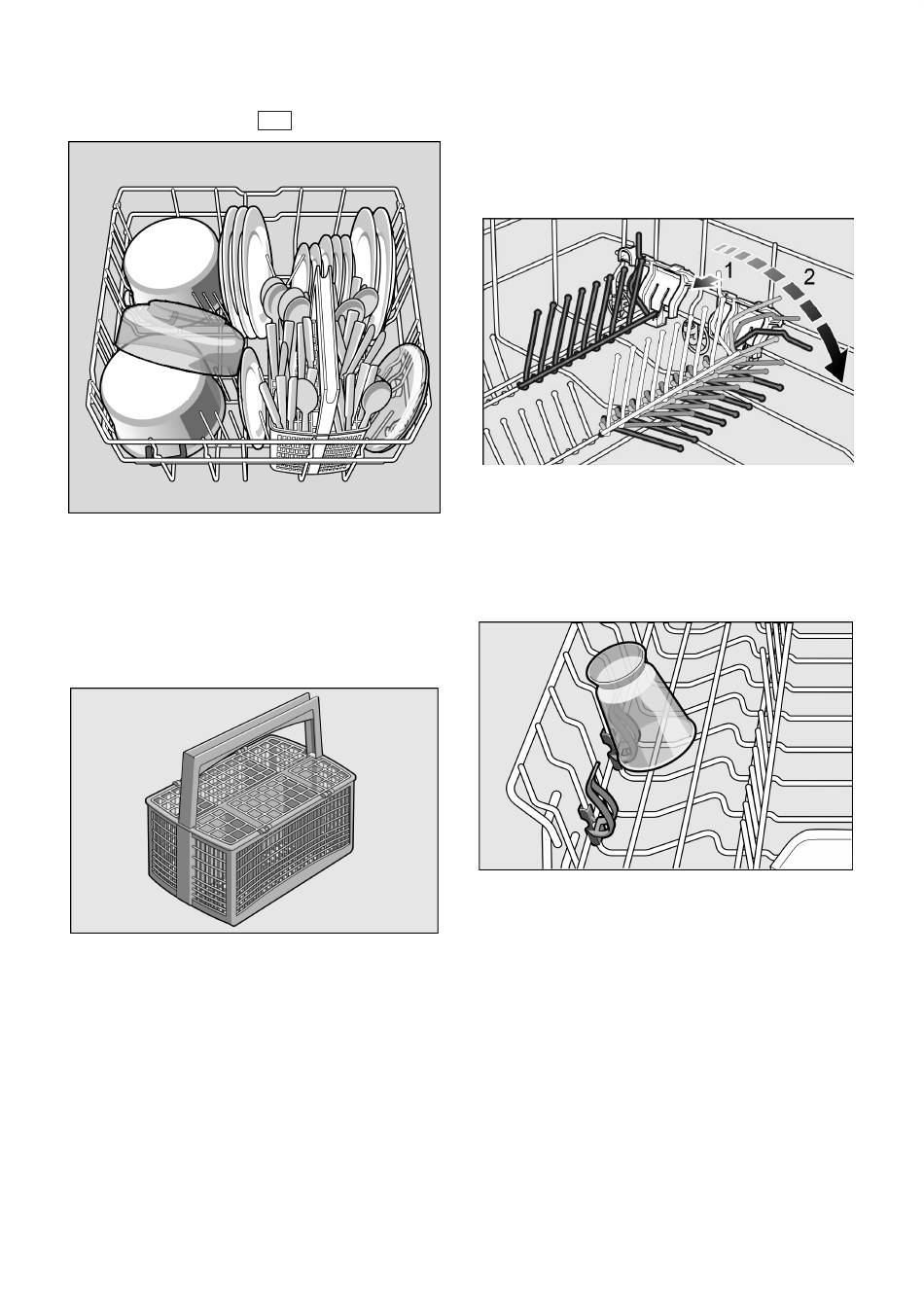 1
2