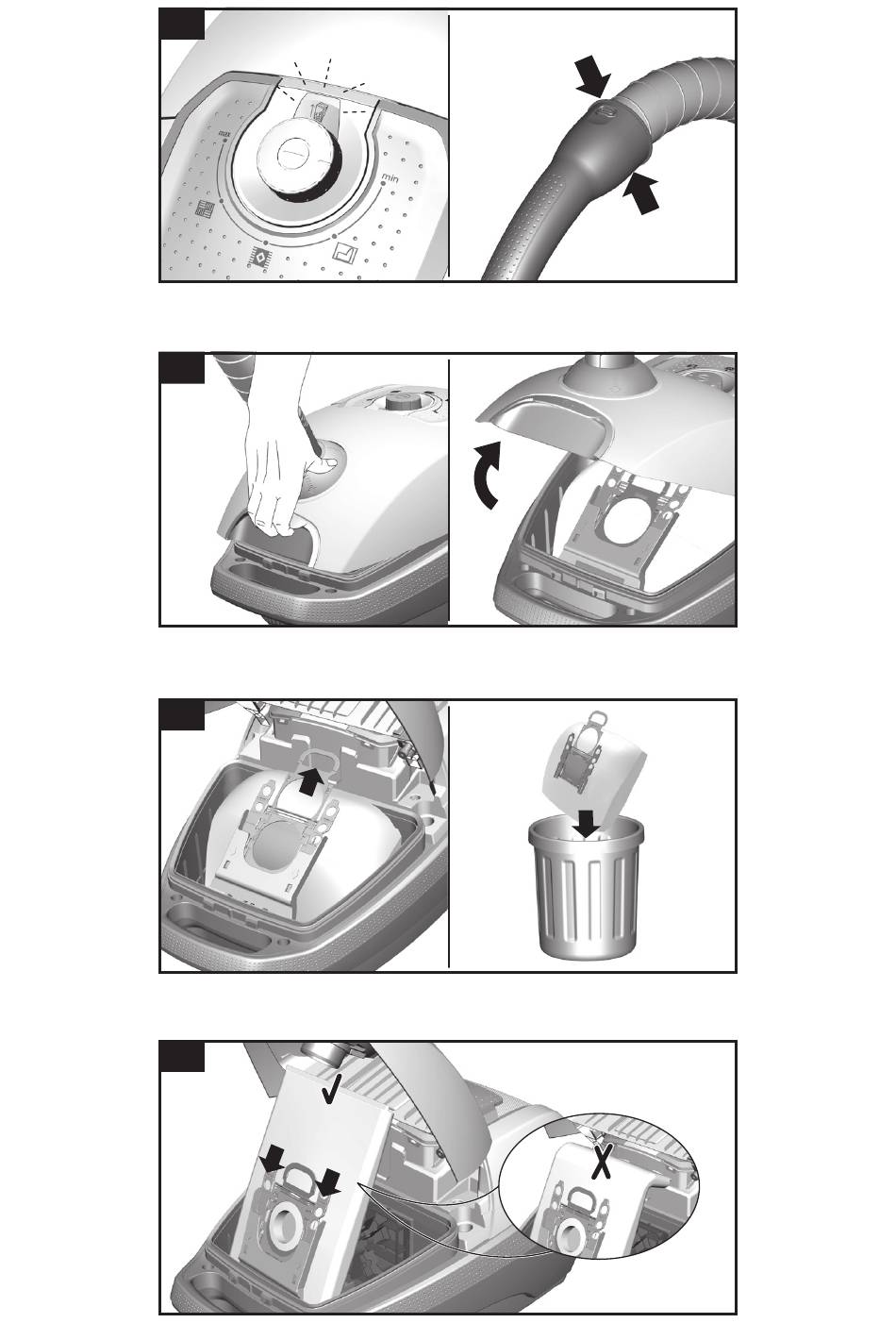 max
min