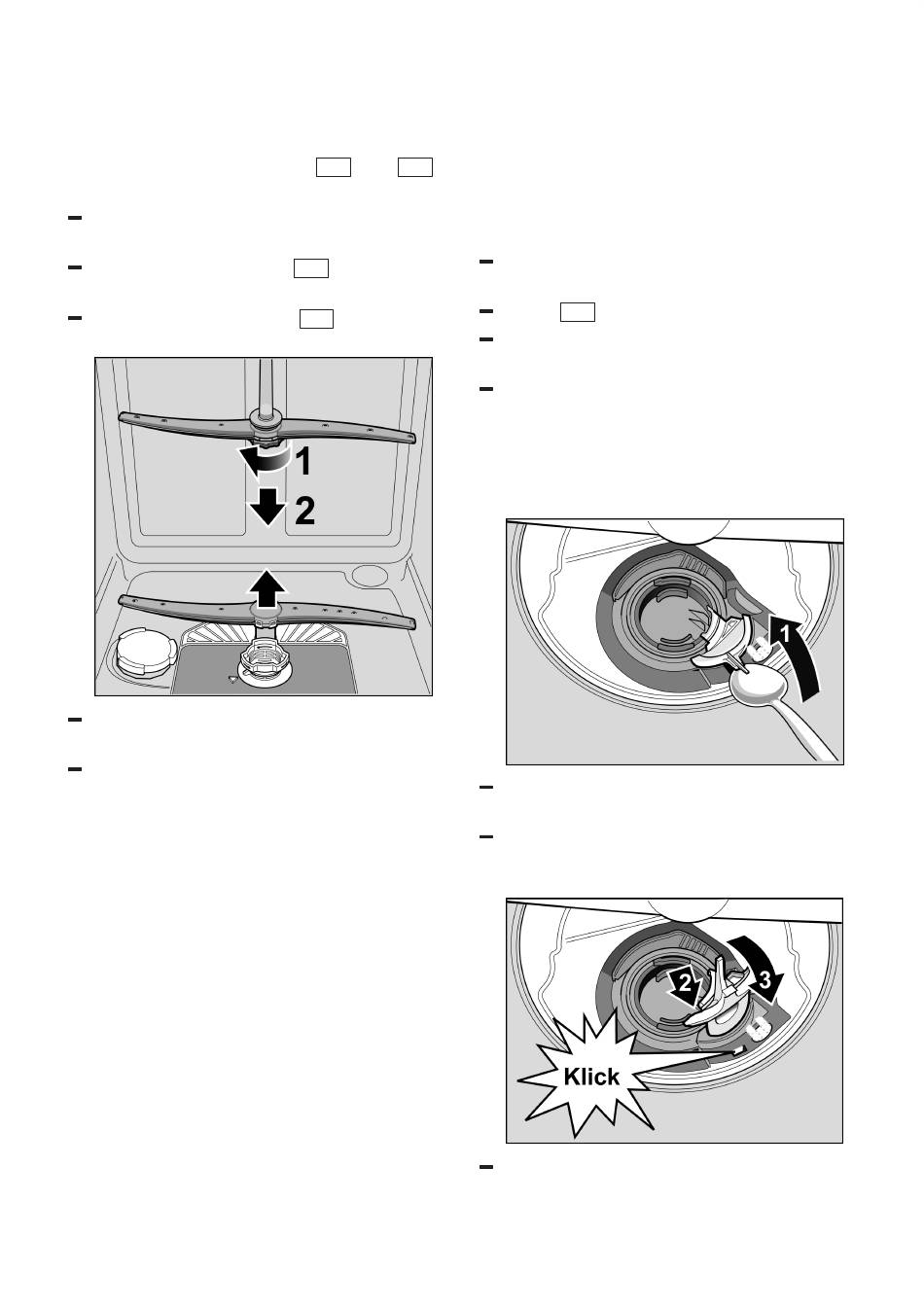 1
2
1
2
3
Klick