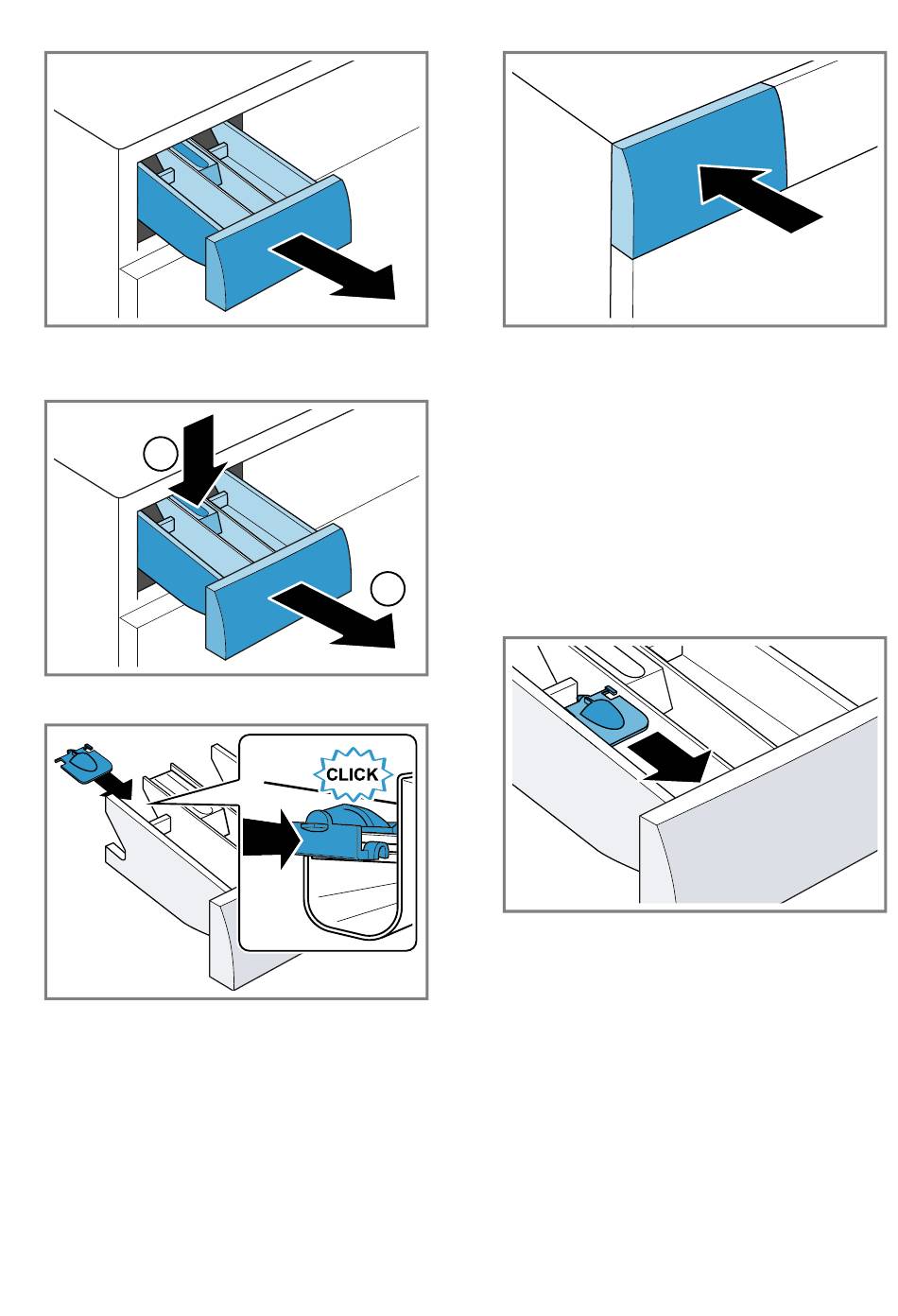 CLICK