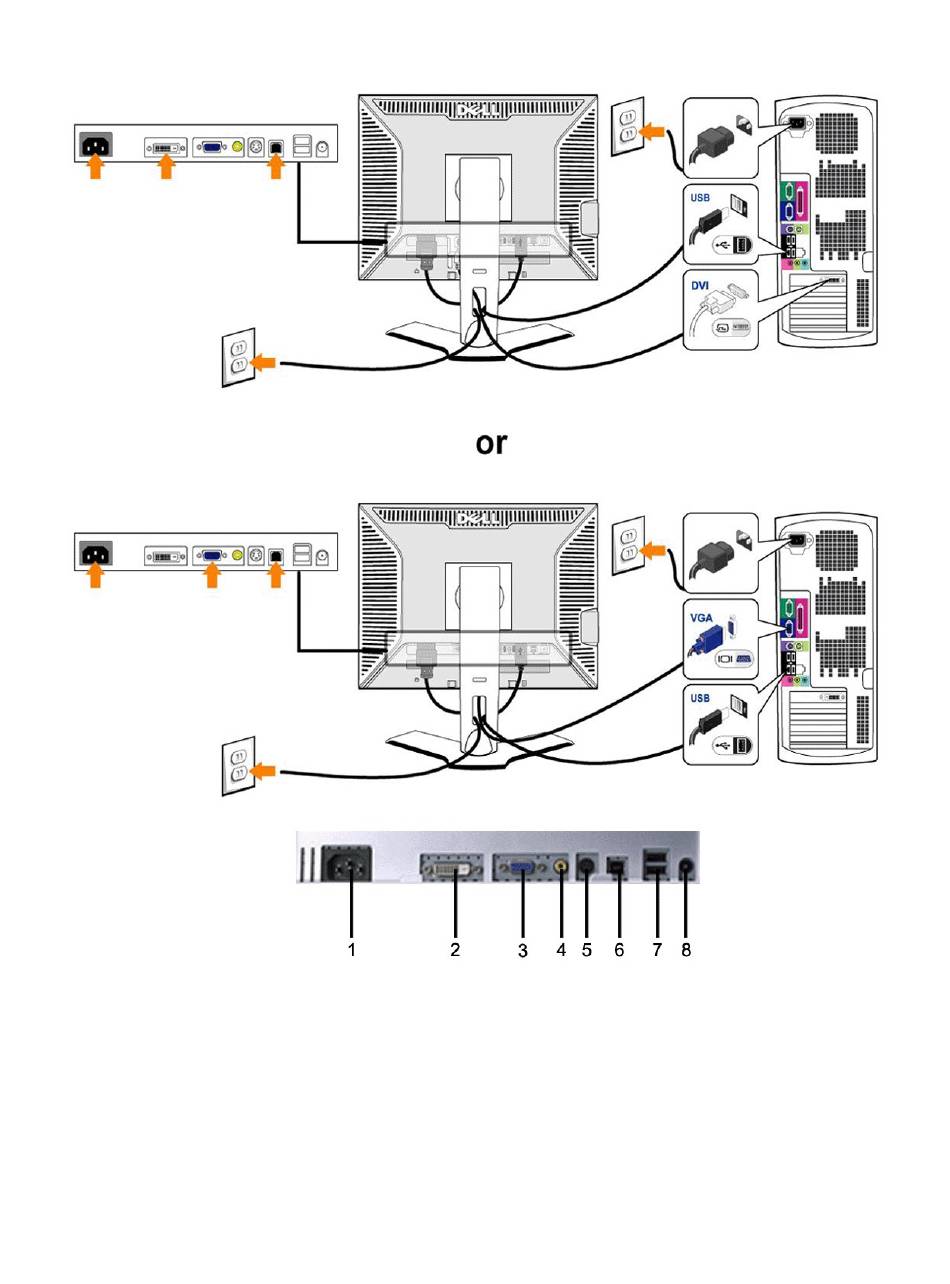 DELL

USB

DVI

or

DELL

VGA

USB

1 2 3 4 5 6 7 8