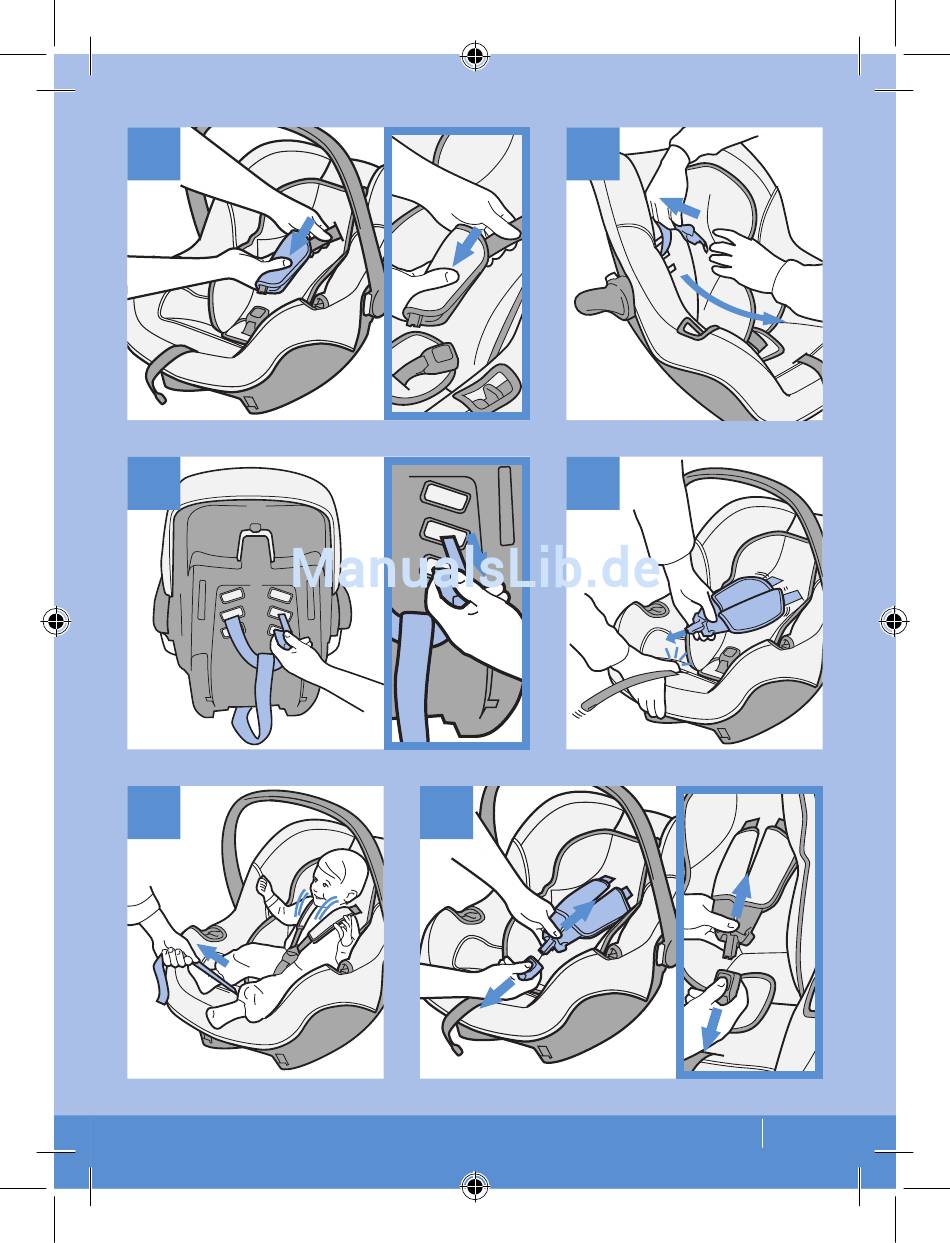 ManualsLib.de