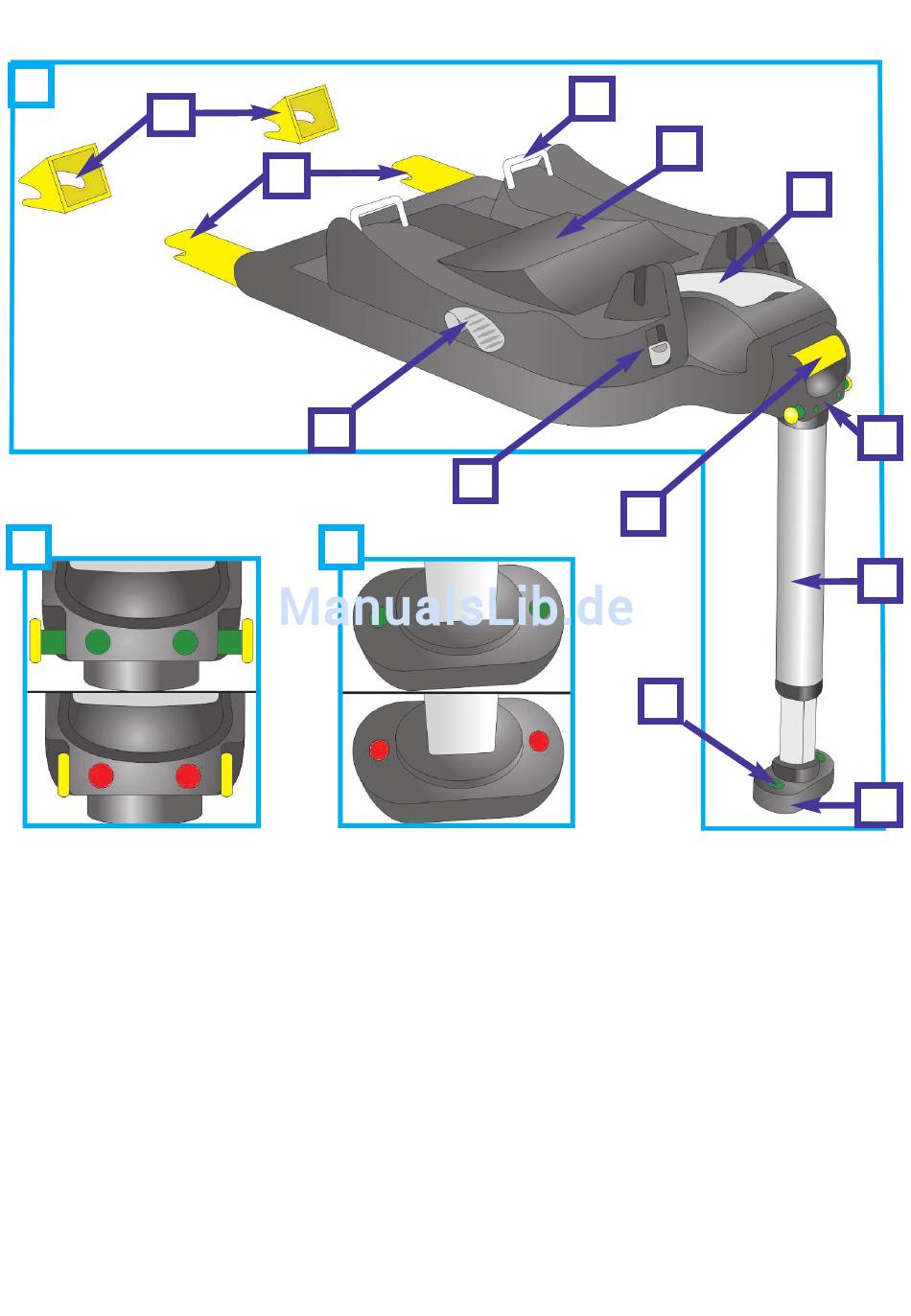 ManualsLib.de