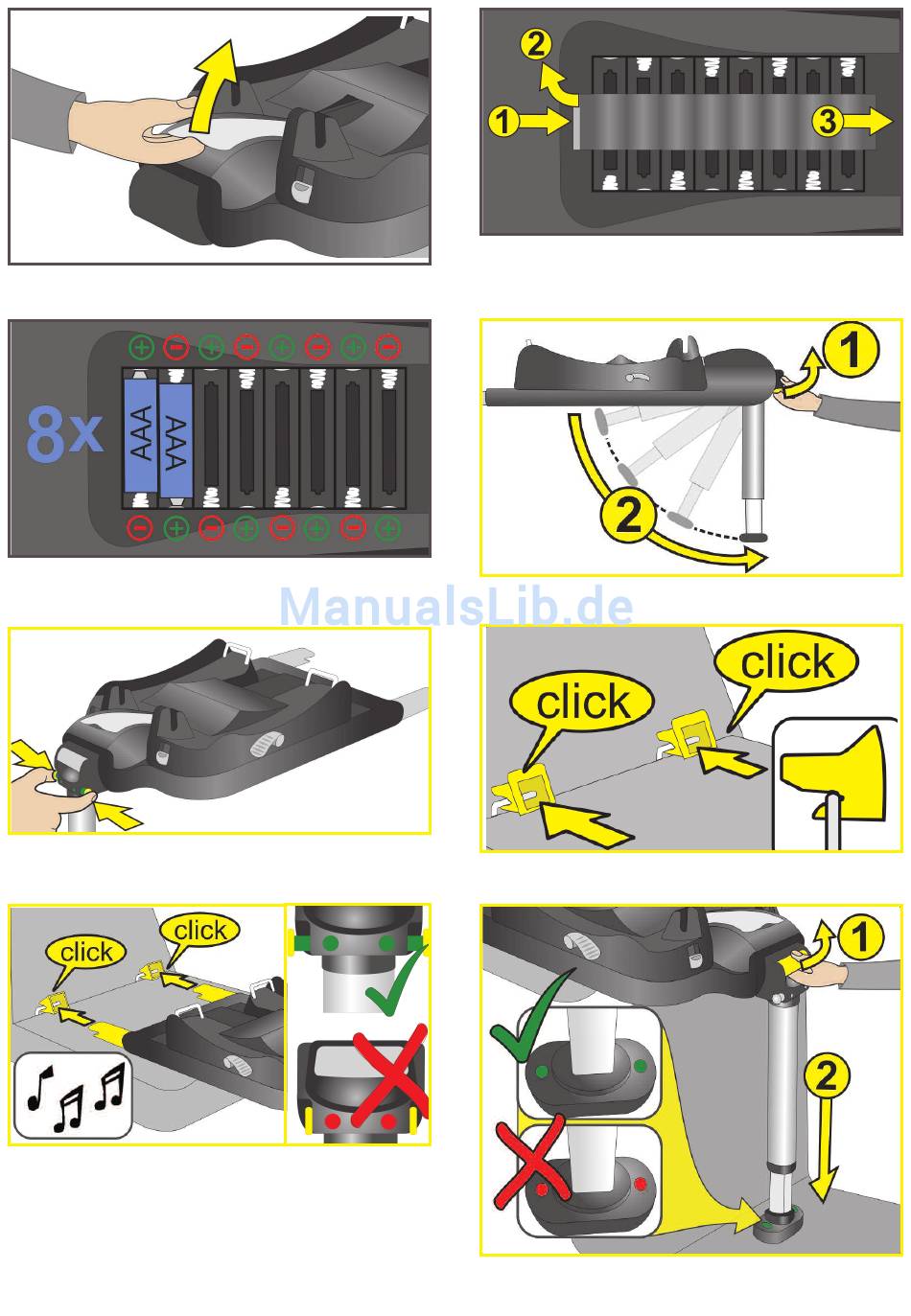 2
1
3

8x
AAA
AAA

1
2

ManualsLib.de

click
click

click
click

1
2