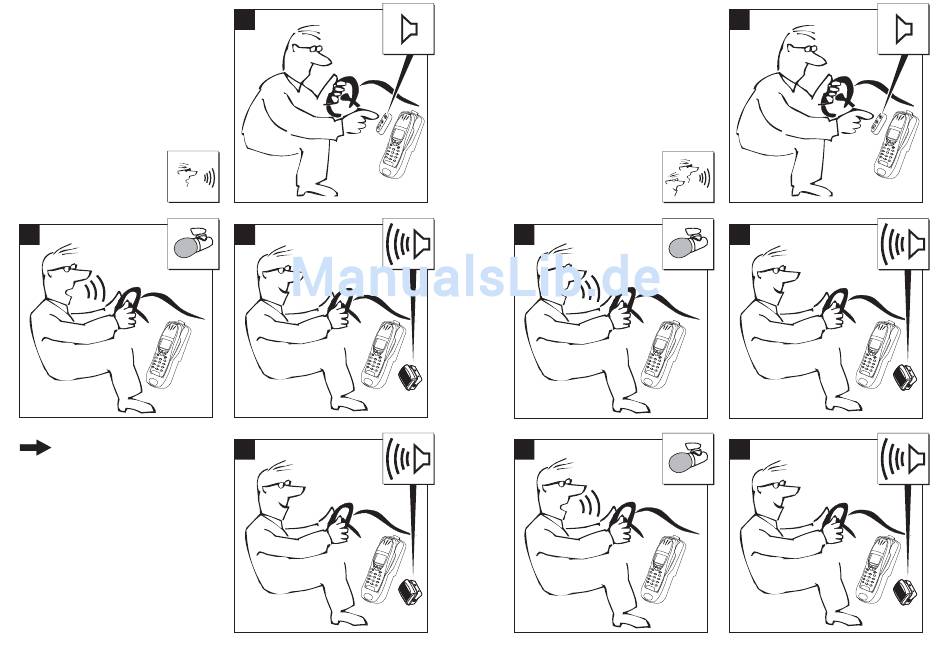 ManualsLib.de