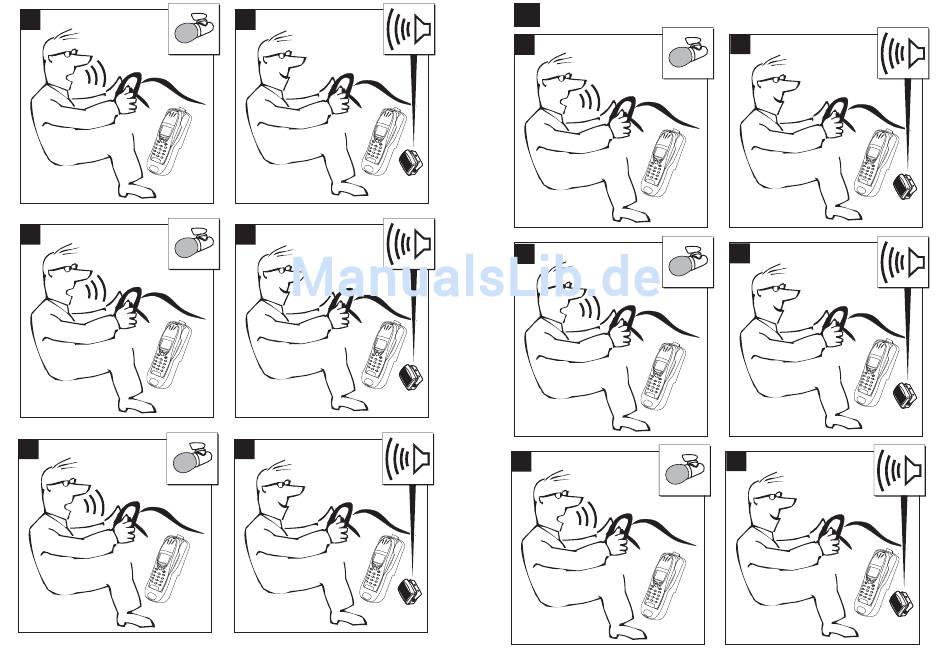 ManualsLib.de