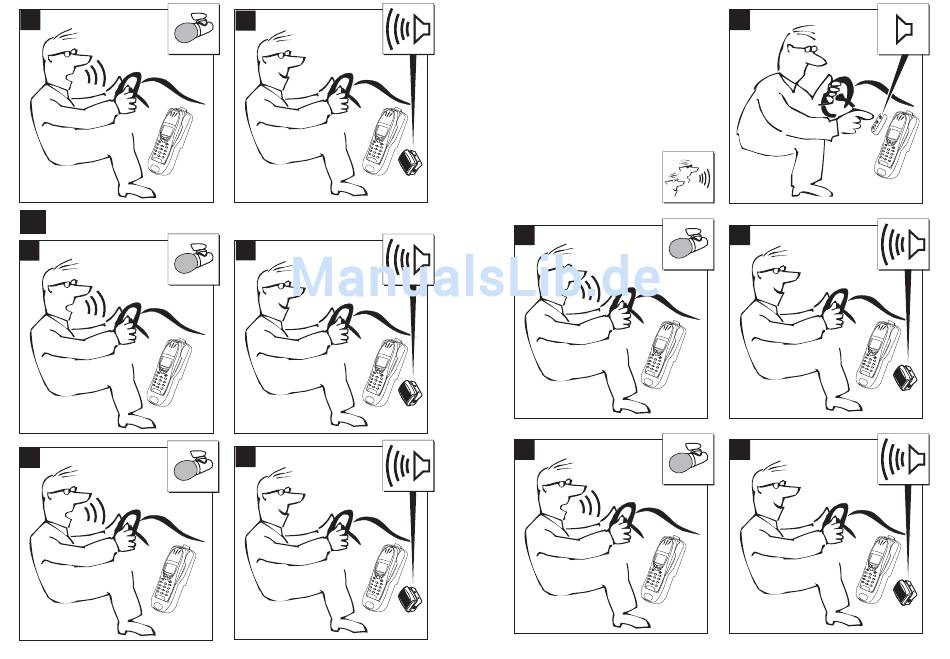 ManualsLib.de