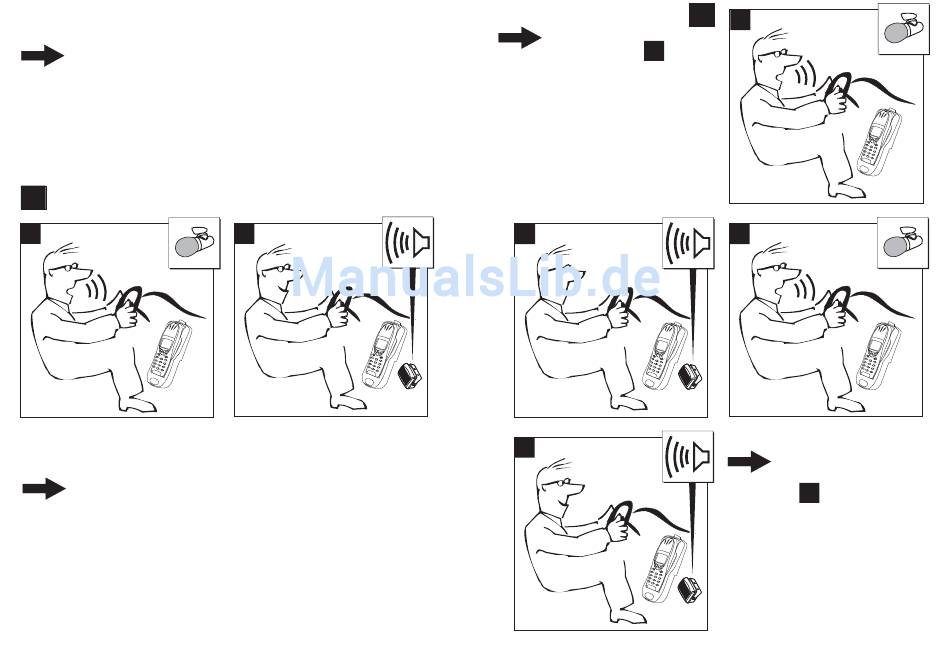 ManualsLib.de