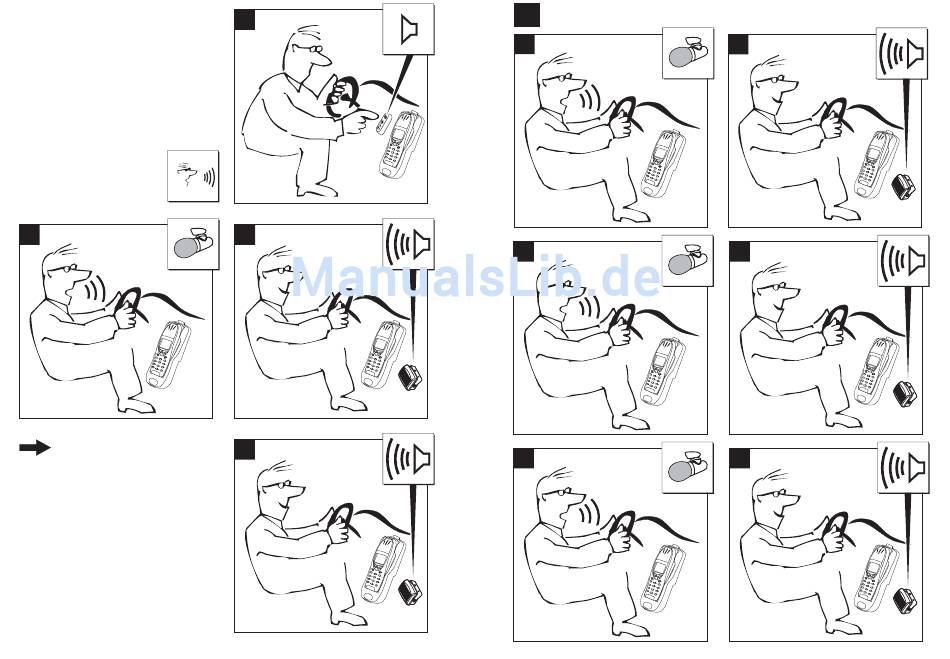 ManualsLib.de