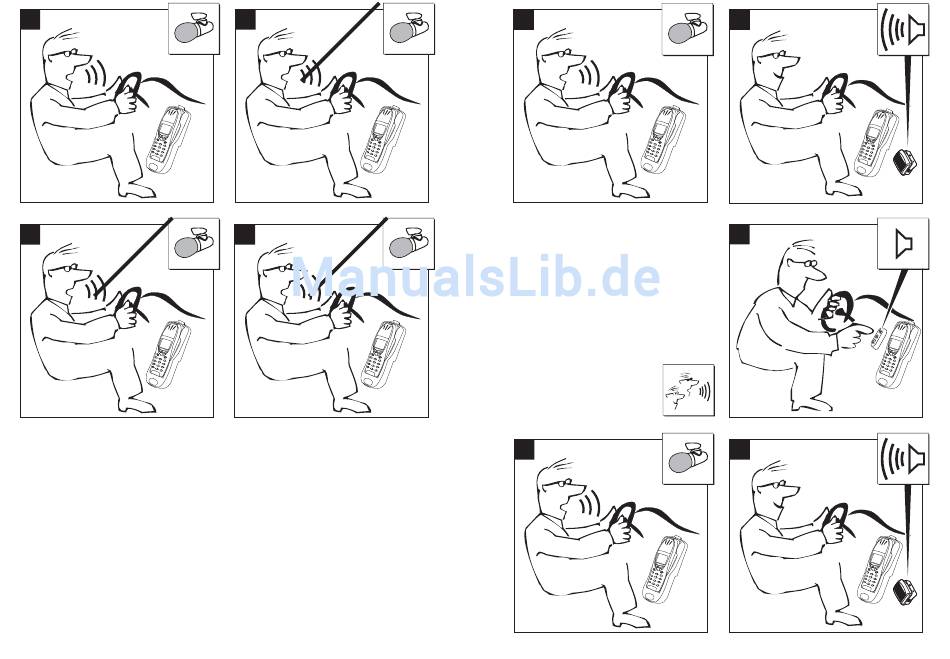 ManualsLib.de