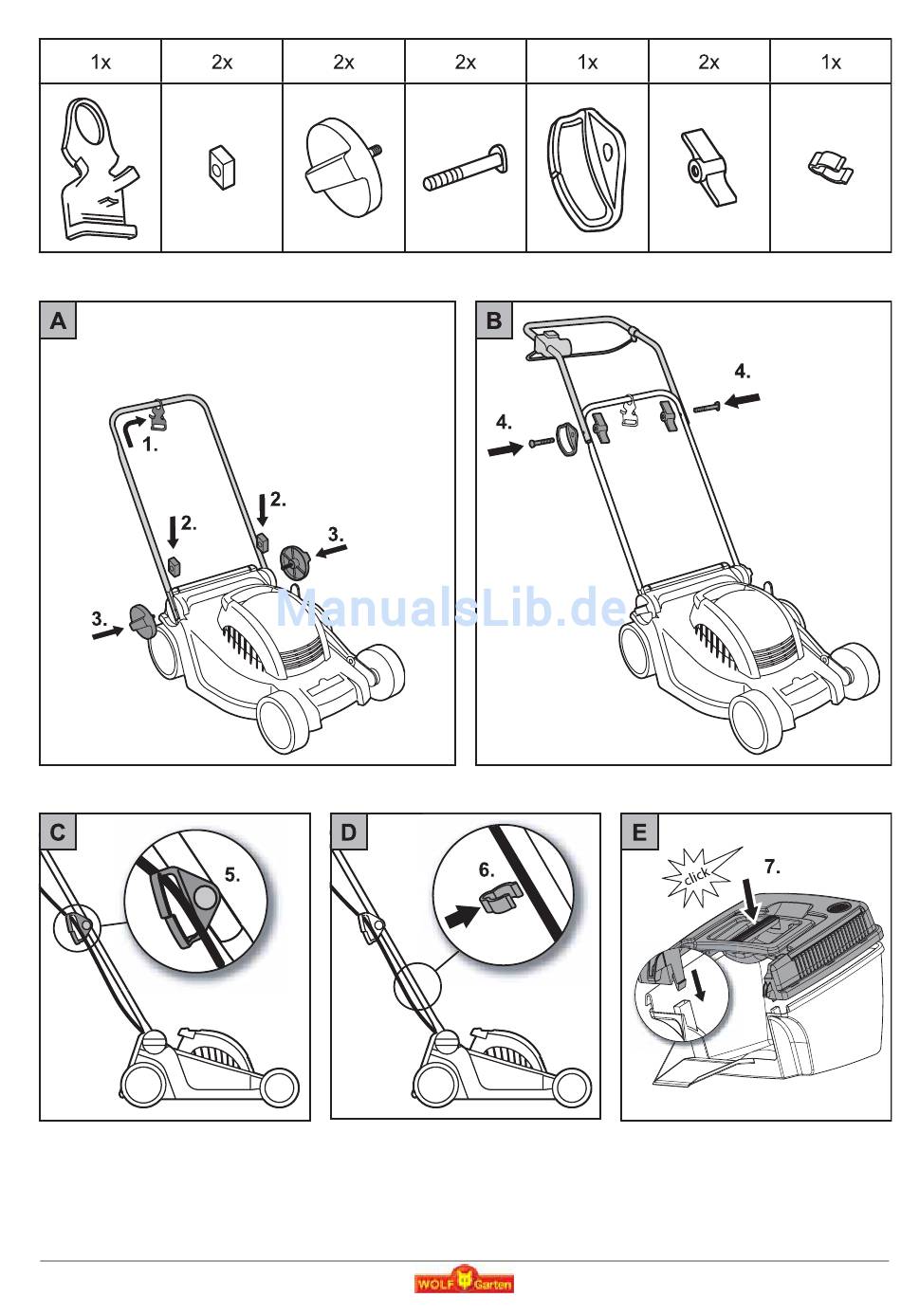 | 1x | 2x | 2x | 2x | 1x | 2x | 1x |
|---|---|---|---|---|---|---|
| | | | | | | |

A

1.

2.

2.

3.

3.

B

4.

4.

ManualsLib.de

C

5.

D

6.

E

click

7.

WOLF Garten