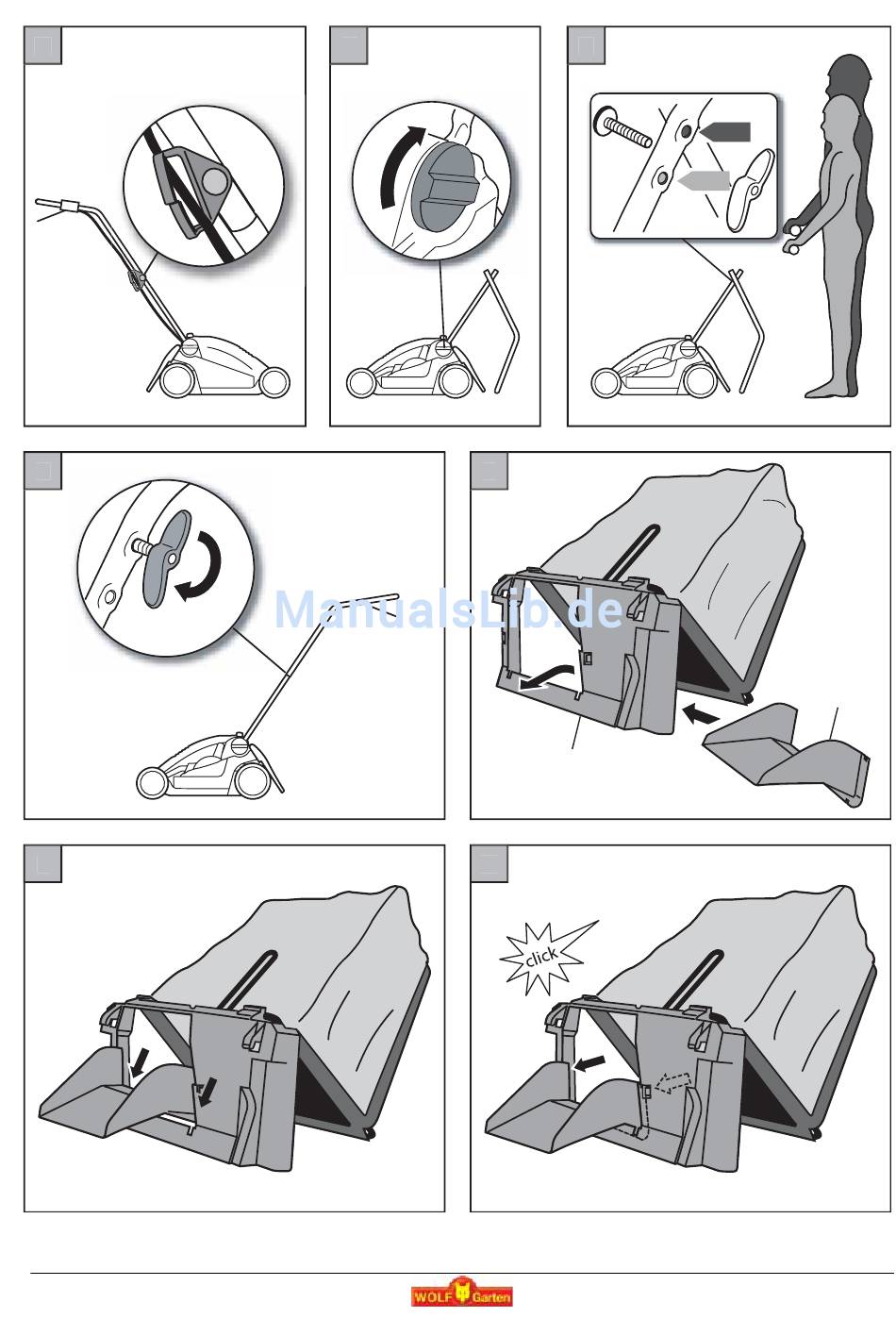 ManualsLib.de

click

WOLF Garten