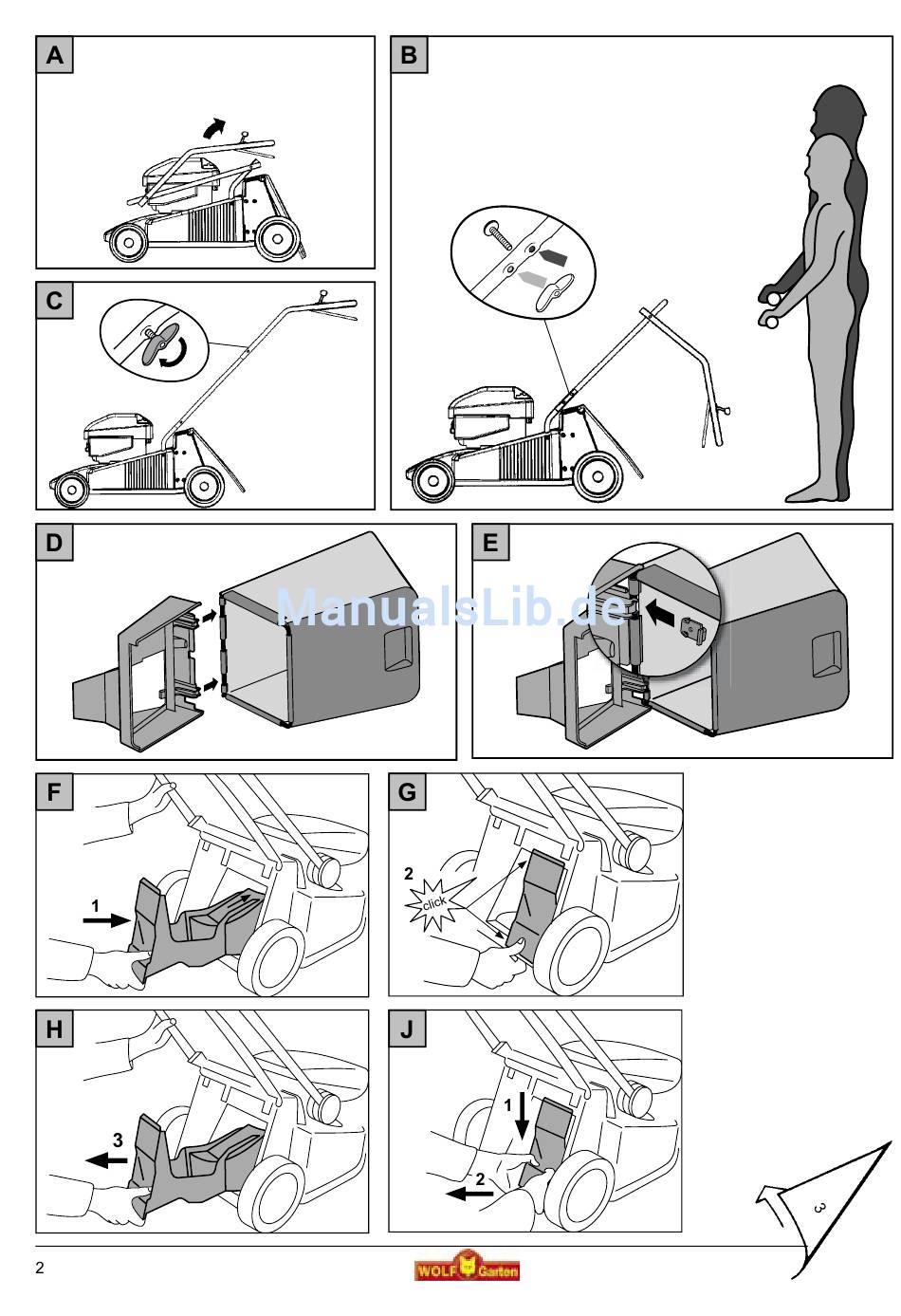 A

B

C

D

E

ManualsLib.de

F

1

G

2

click

H

3

J

1

2

3

2

WOLF Garten