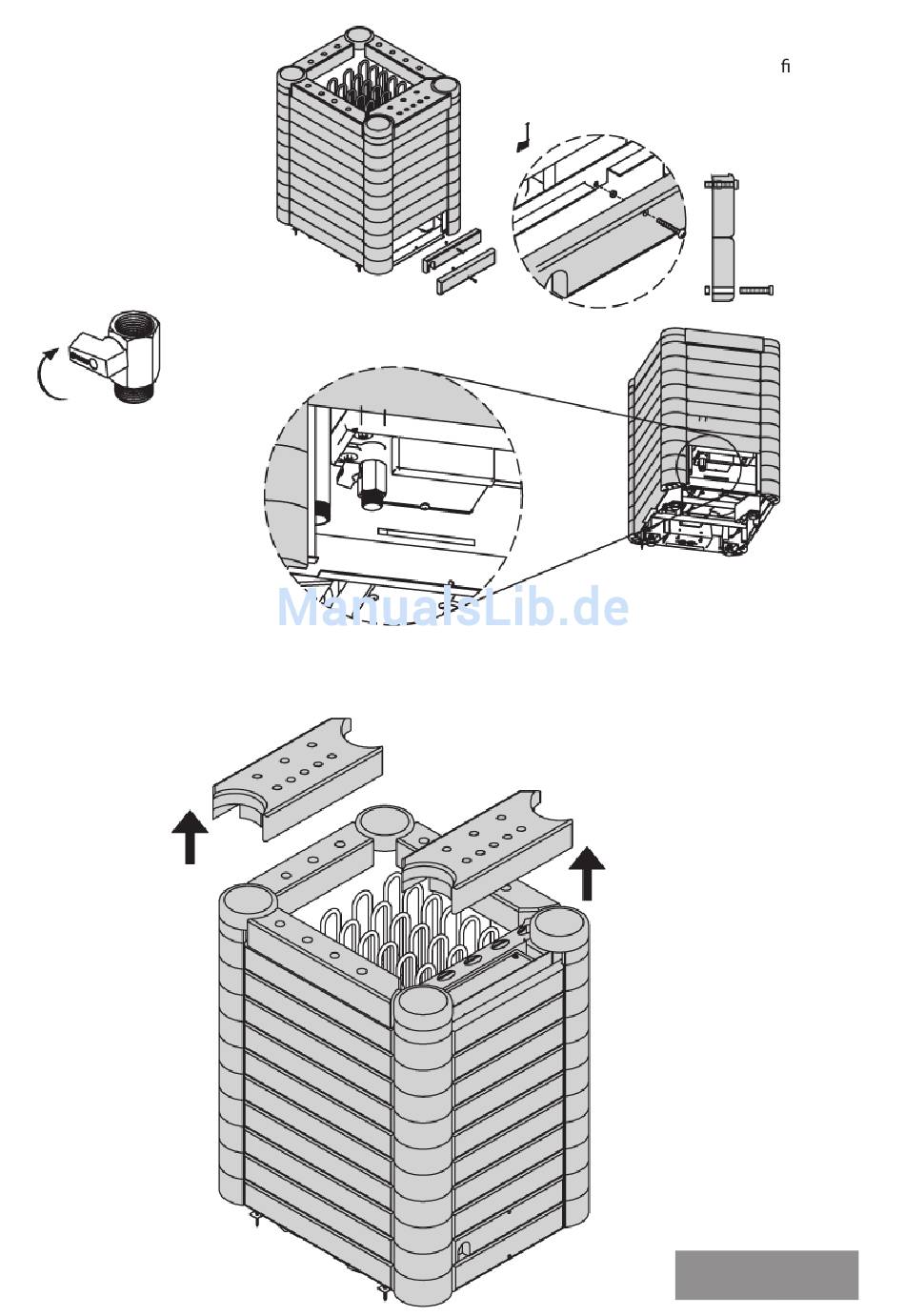 fi

ManualsLib.de