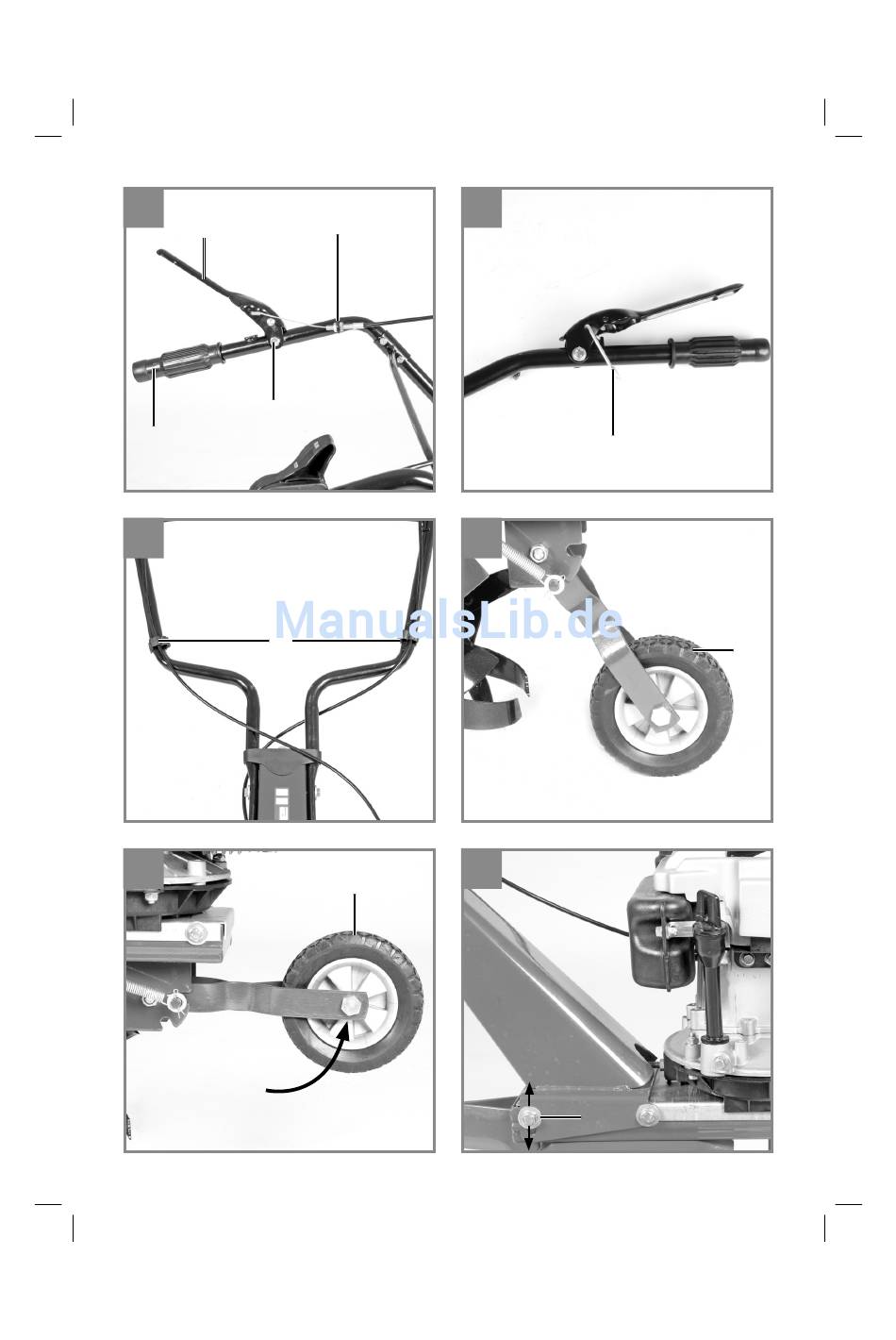 ManualsLib.de