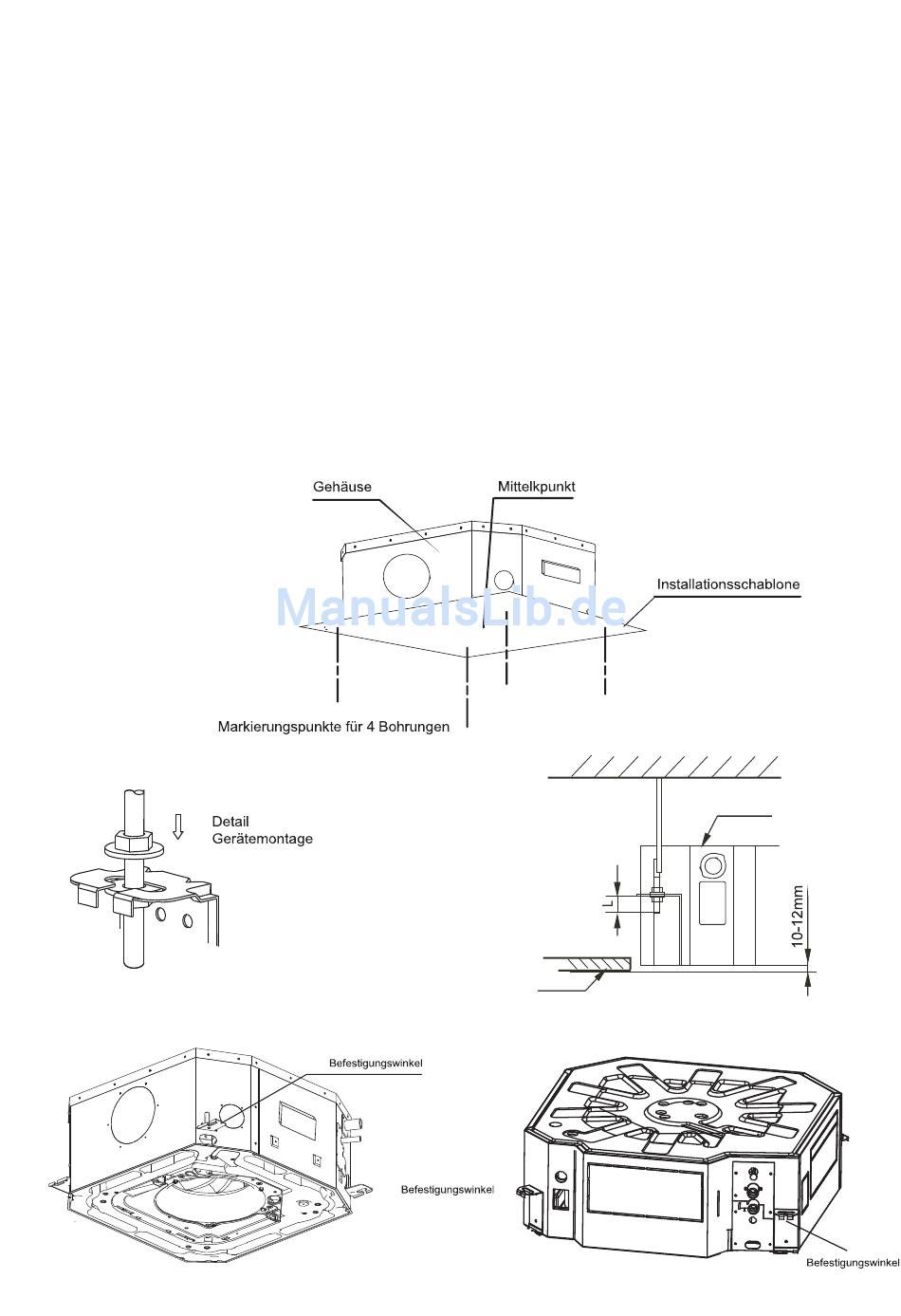 Gehäuse

Mittelkpunkt

Installationsschablone

ManualsLib.de

Markierungspunkte für 4 Bohrungen

Detail
Gerätemontage

L

10-12mm

Befestigungswinkel

Befestigungswinkel

Befestigungswinkel