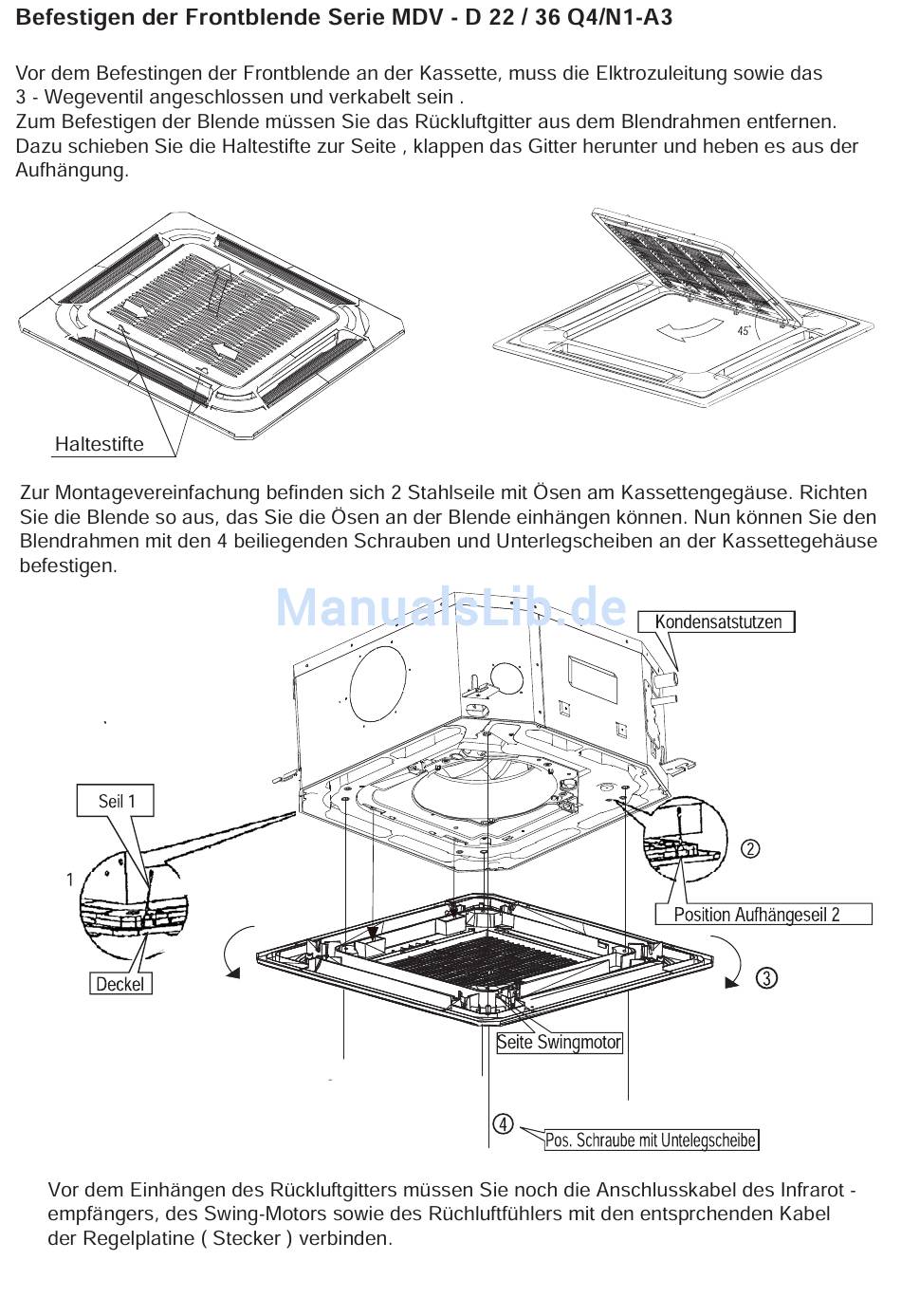 Befestigen der Frontblende Serie MDV - D 22 / 36 Q4/N1-A3

Vor dem Befestingen der Frontblende an der Kassette, muss die Elktrozuleitung sowie das 3 - Wegeventil angeschlossen und verkabelt sein .
Zum Befestigen der Blende müssen Sie das Rückluftgitter aus dem Blendrahmen entfernen. Dazu schieben Sie die Haltestifte zur Seite , klappen das Gitter herunter und heben es aus der Aufhängung.

Haltestifte

45°

Zur Montagevereinfachung befinden sich 2 Stahlseile mit Ösen am Kassettengegäuse. Richten Sie die Blende so aus, das Sie die Ösen an der Blende einhängen können. Nun können Sie den Blendrahmen mit den 4 beiliegenden Schrauben und Unterlegscheiben an der Kassettegehäuse befestigen.

ManualsLib.de

Kondensatstutzen

Seil 1

1

②

Position Aufhängeseil 2

Deckel

③

Seite Swingmotor

④ Pos. Schraube mit Untelegscheibe

Vor dem Einhängen des Rückluftgitters müssen Sie noch die Anschlusskabel des Infrarot - empfängers, des Swing-Motors sowie des Rüchluftfühlers mit den entsprchenden Kabel der Regelplatine ( Stecker ) verbinden.