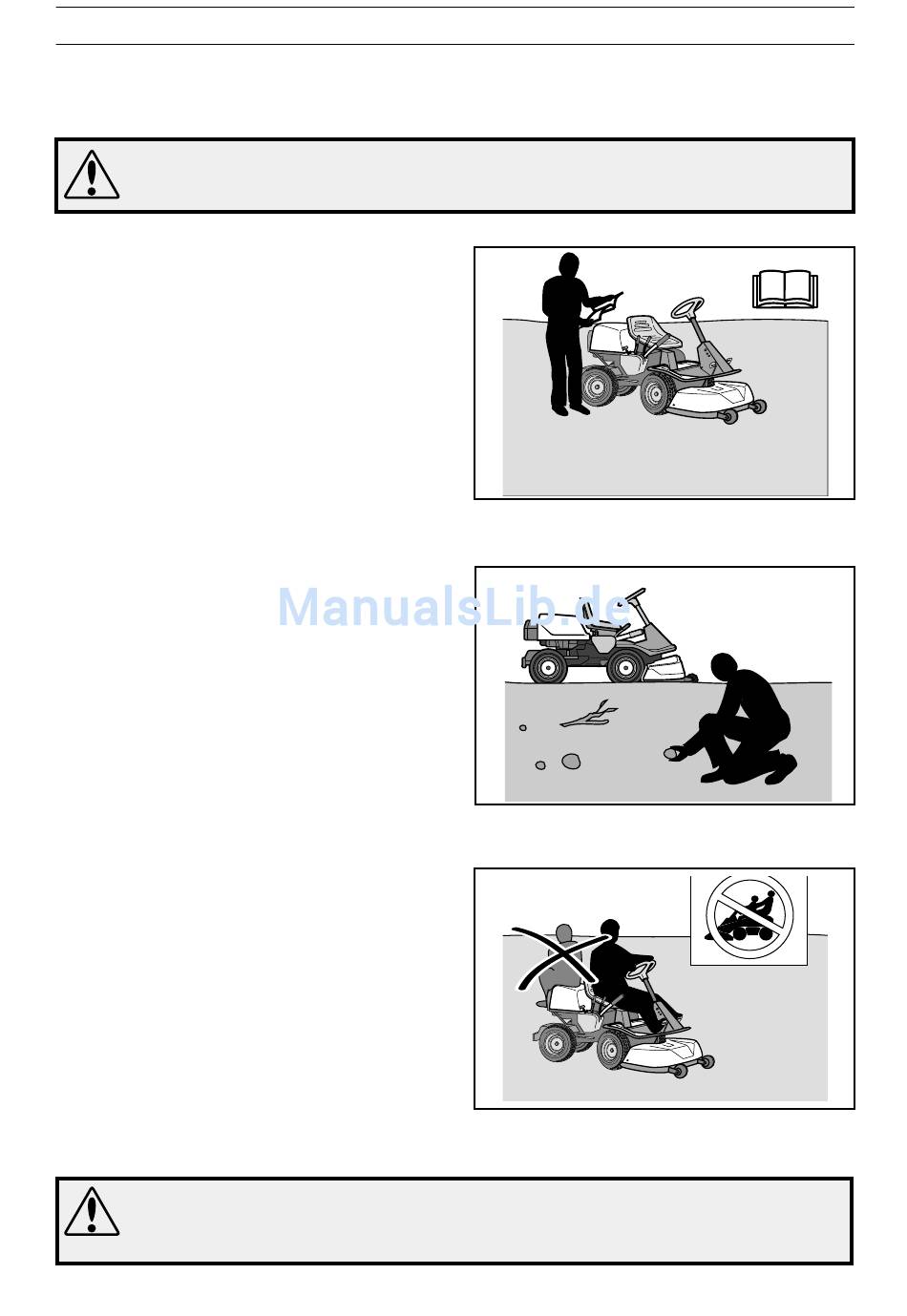 ManualsLib.de