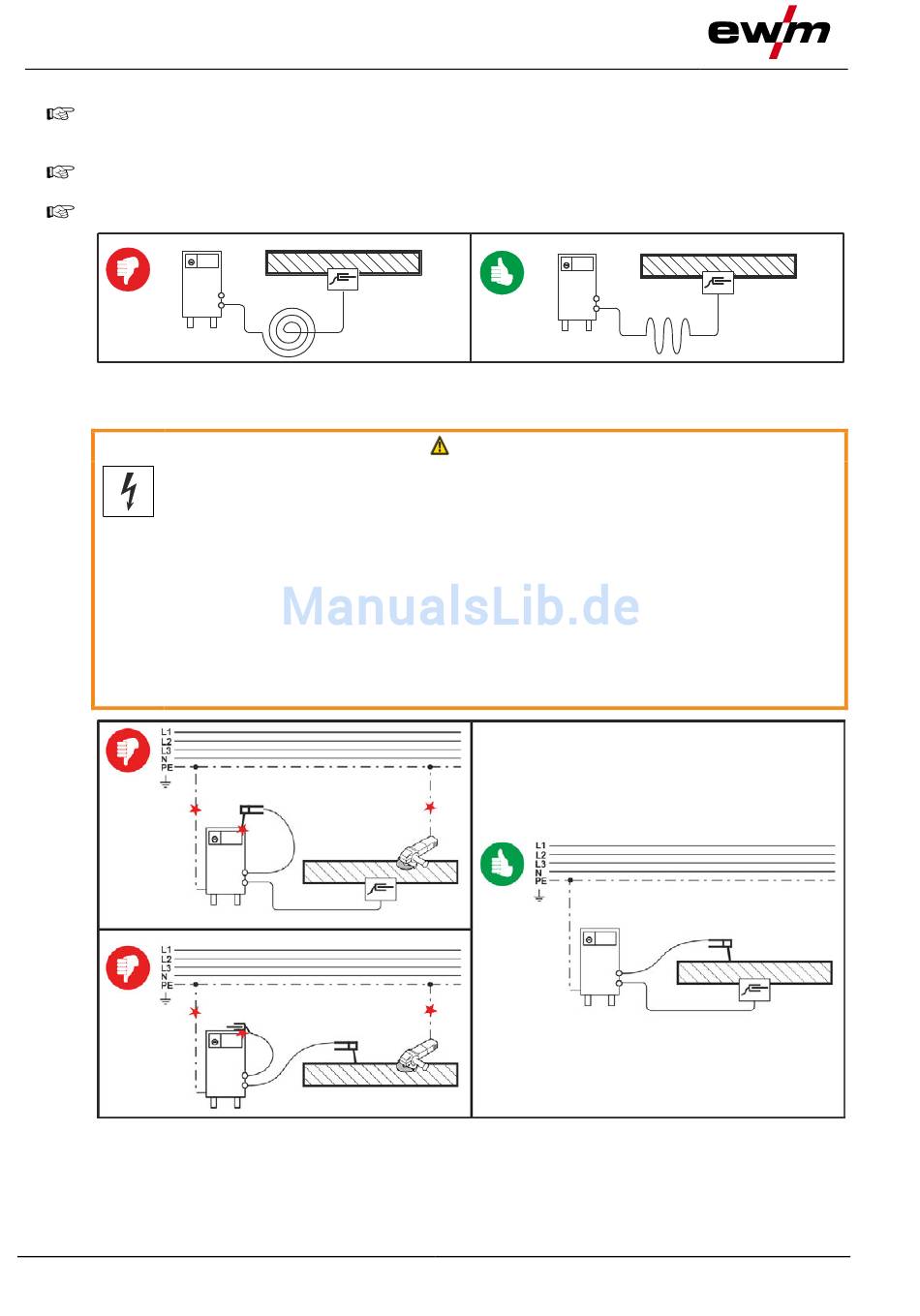 ewm

ManualsLib.de

L1
L2
L3
N
PE

L1
L2
L3
N
PE

L1
L2
L3
N
PE