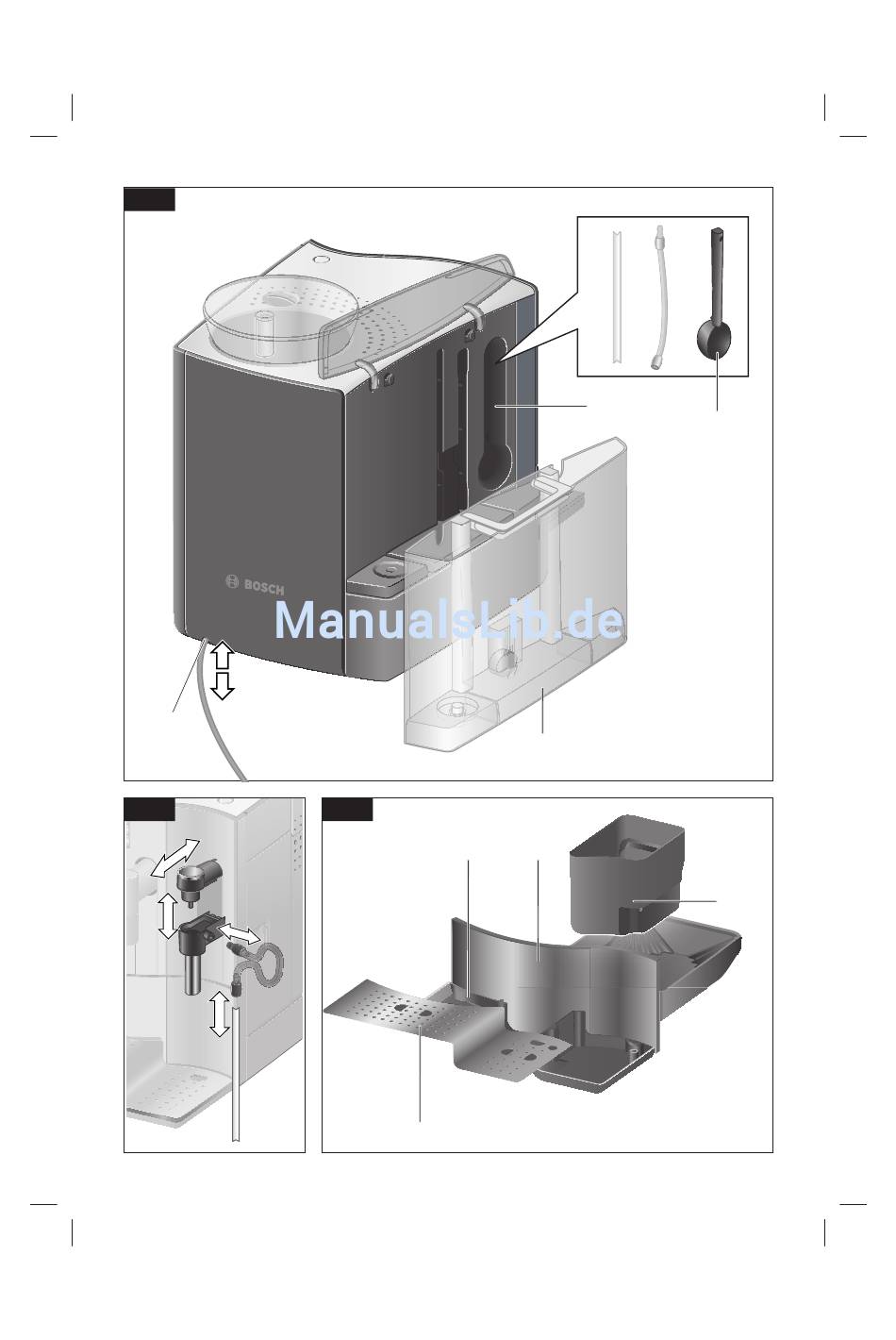 BOSCH

ManualsLib.de