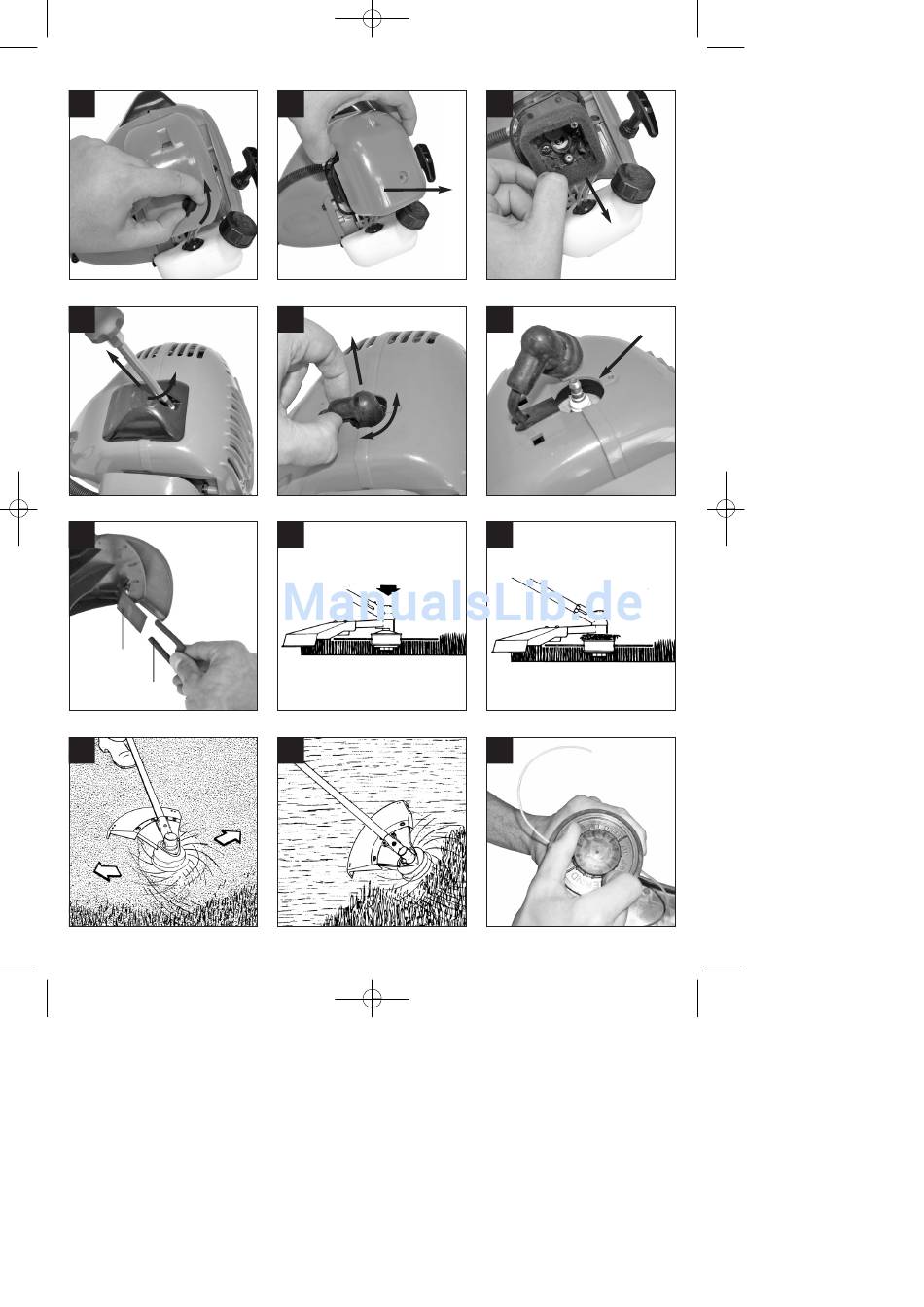 ManualsLib.de