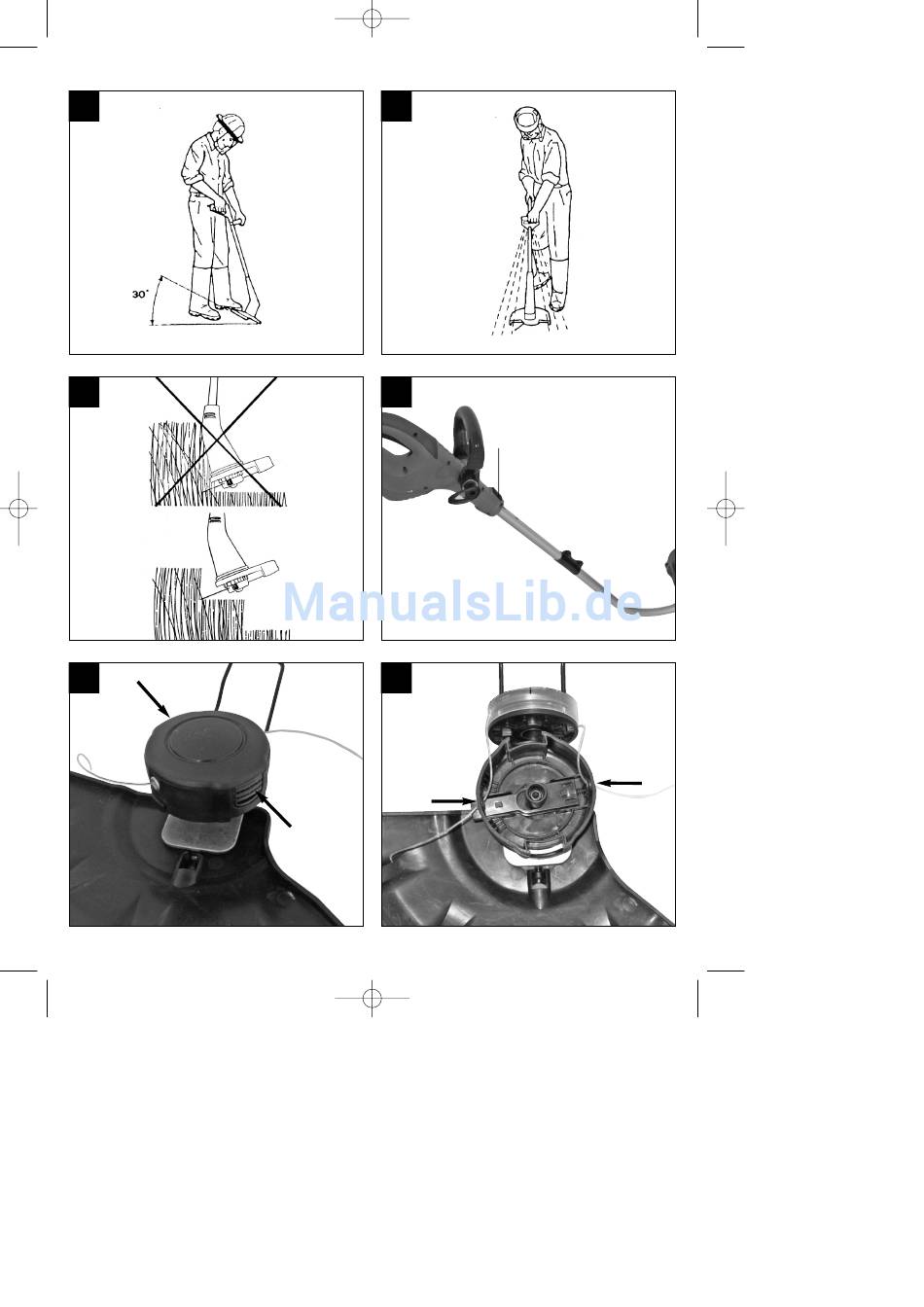 30°

ManualsLib.de