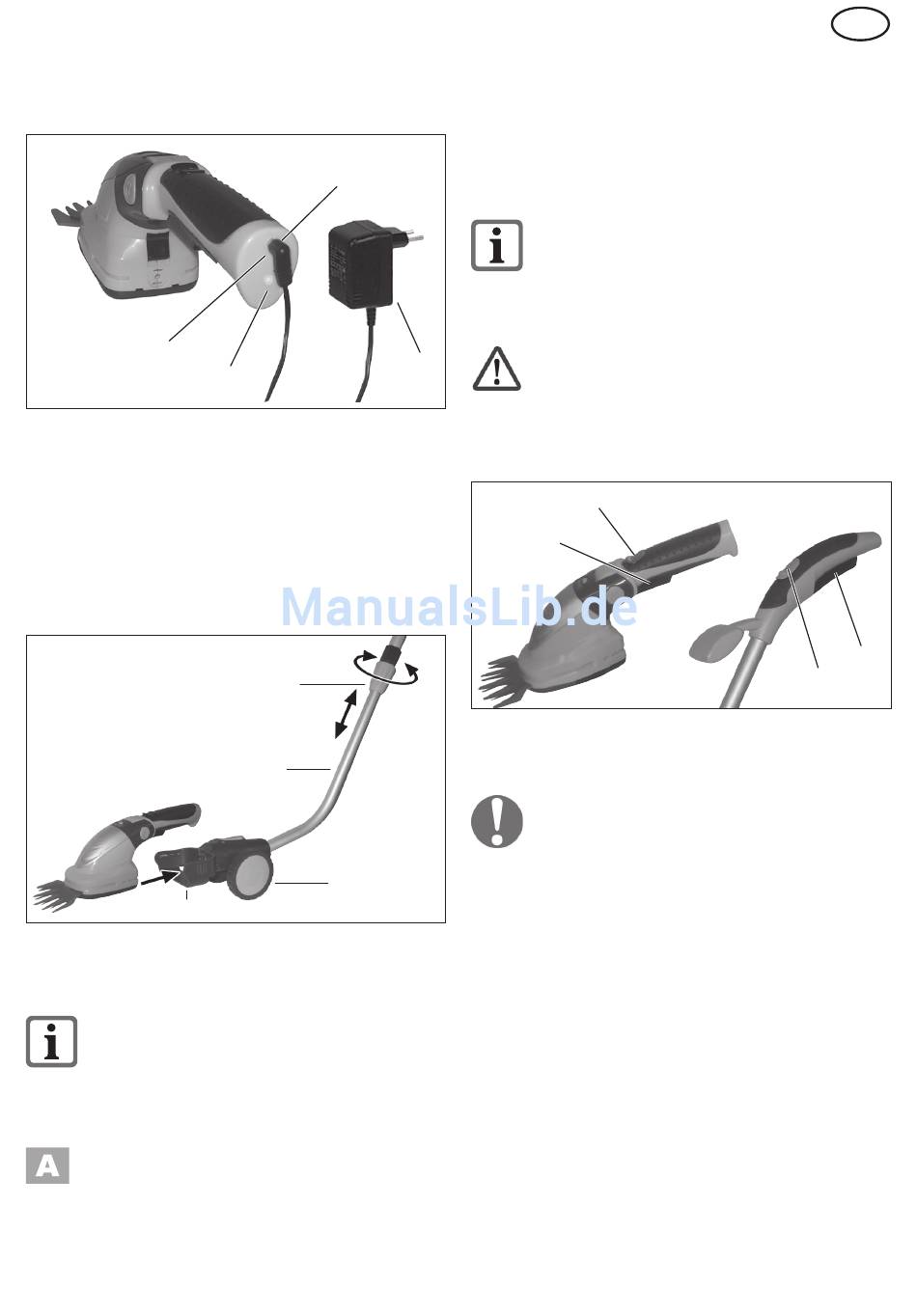 ManualsLib.de

A