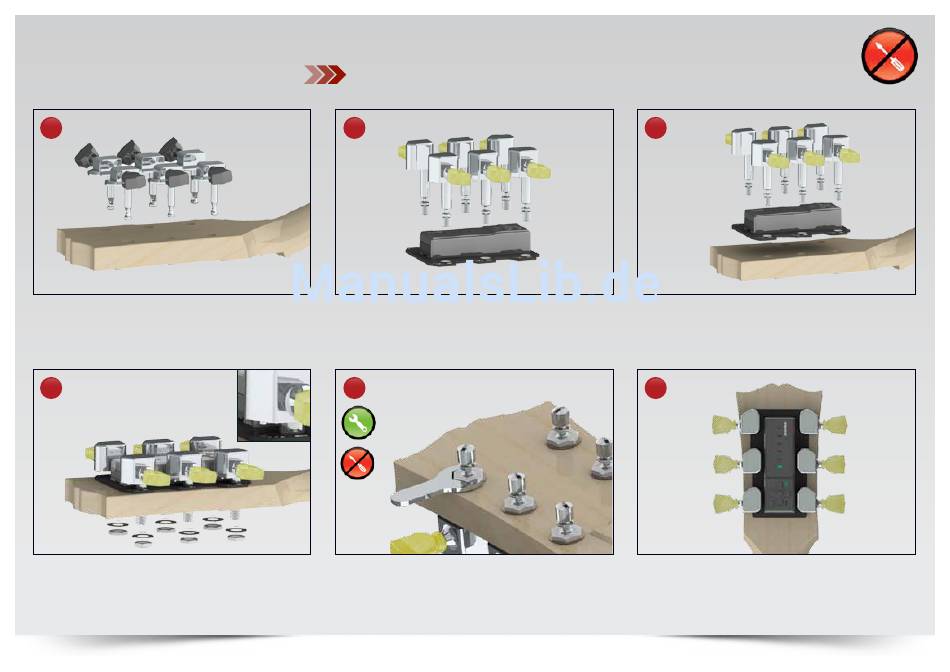 ManualsLib.de