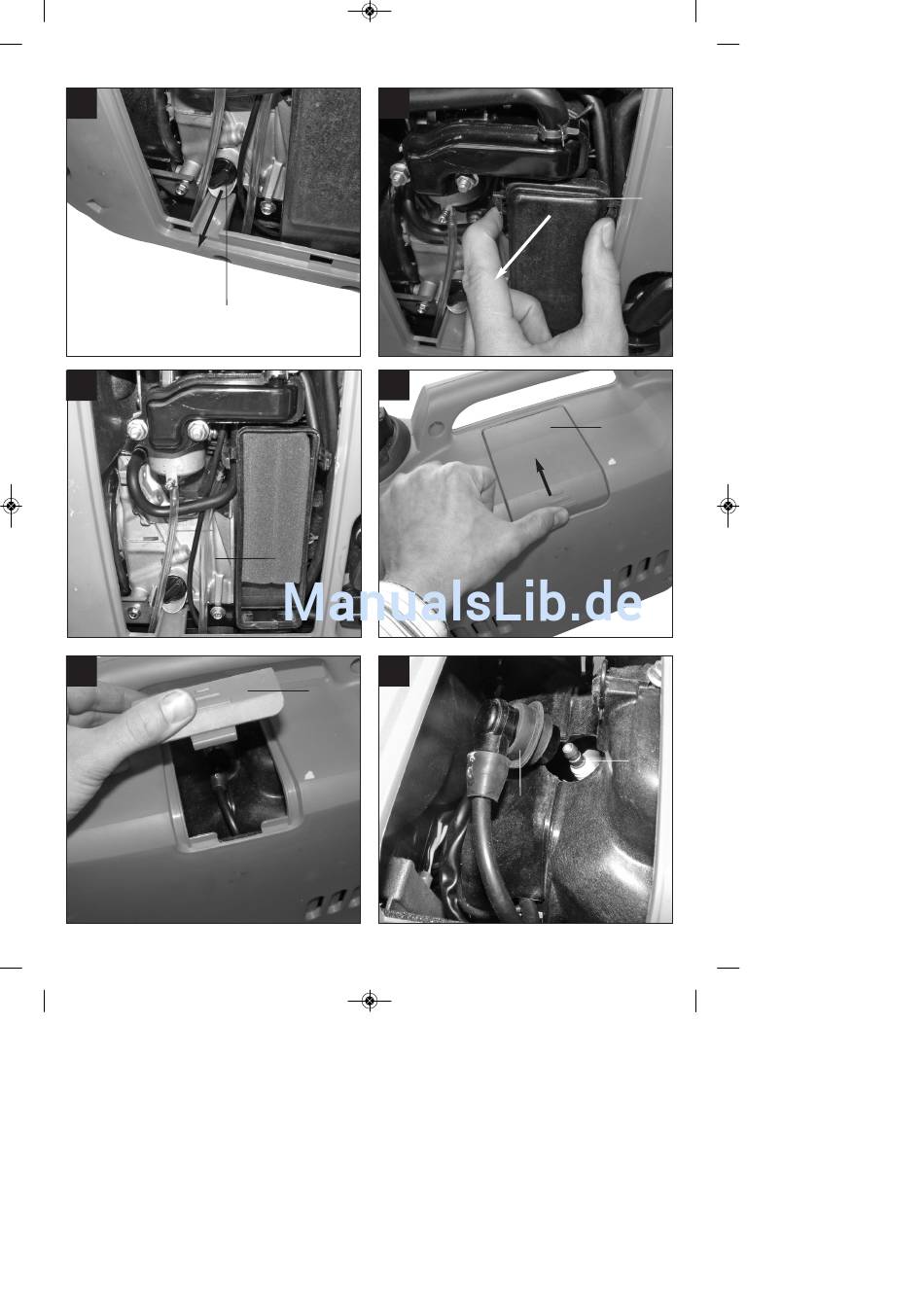 ManualsLib.de