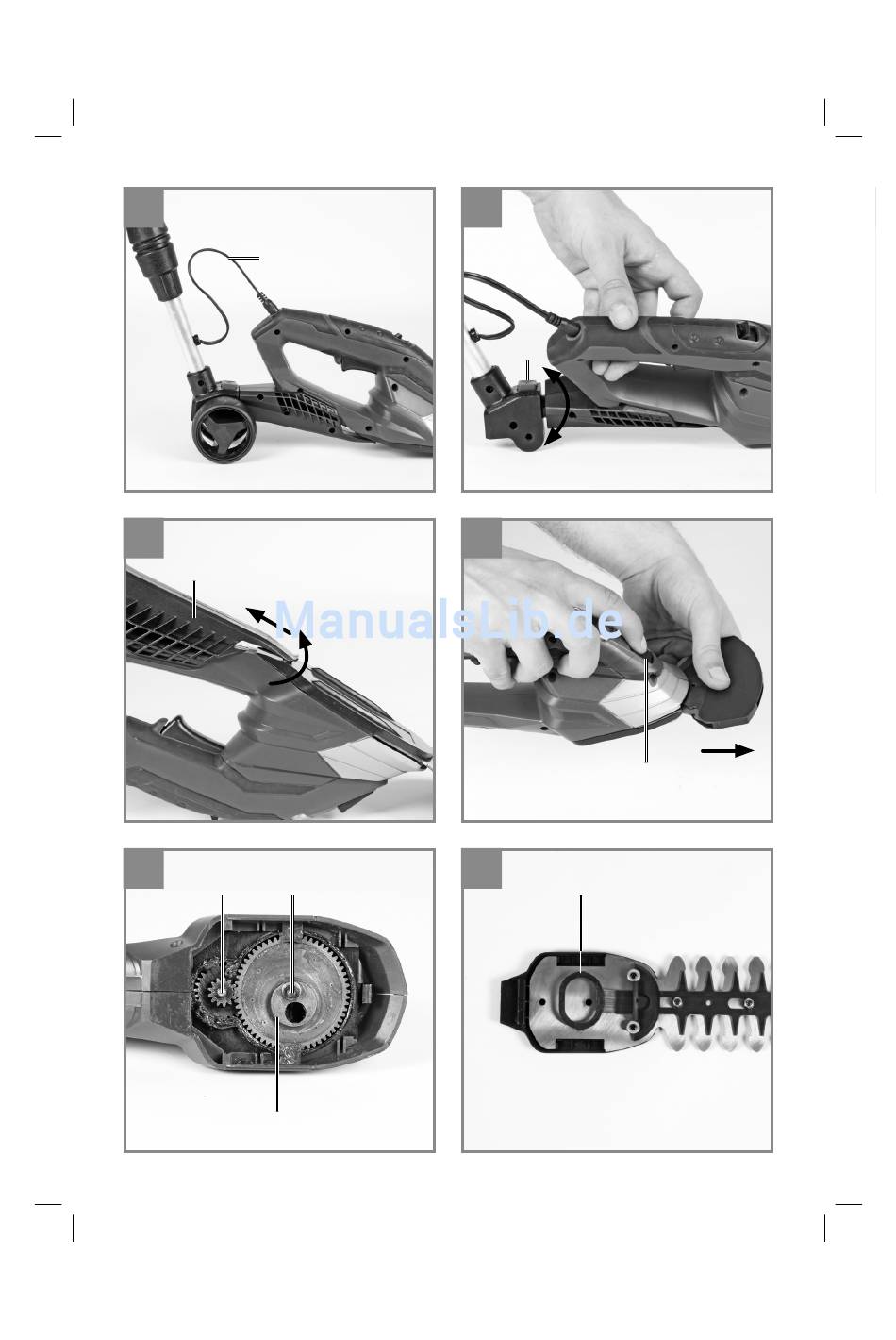 ManualsLib.de