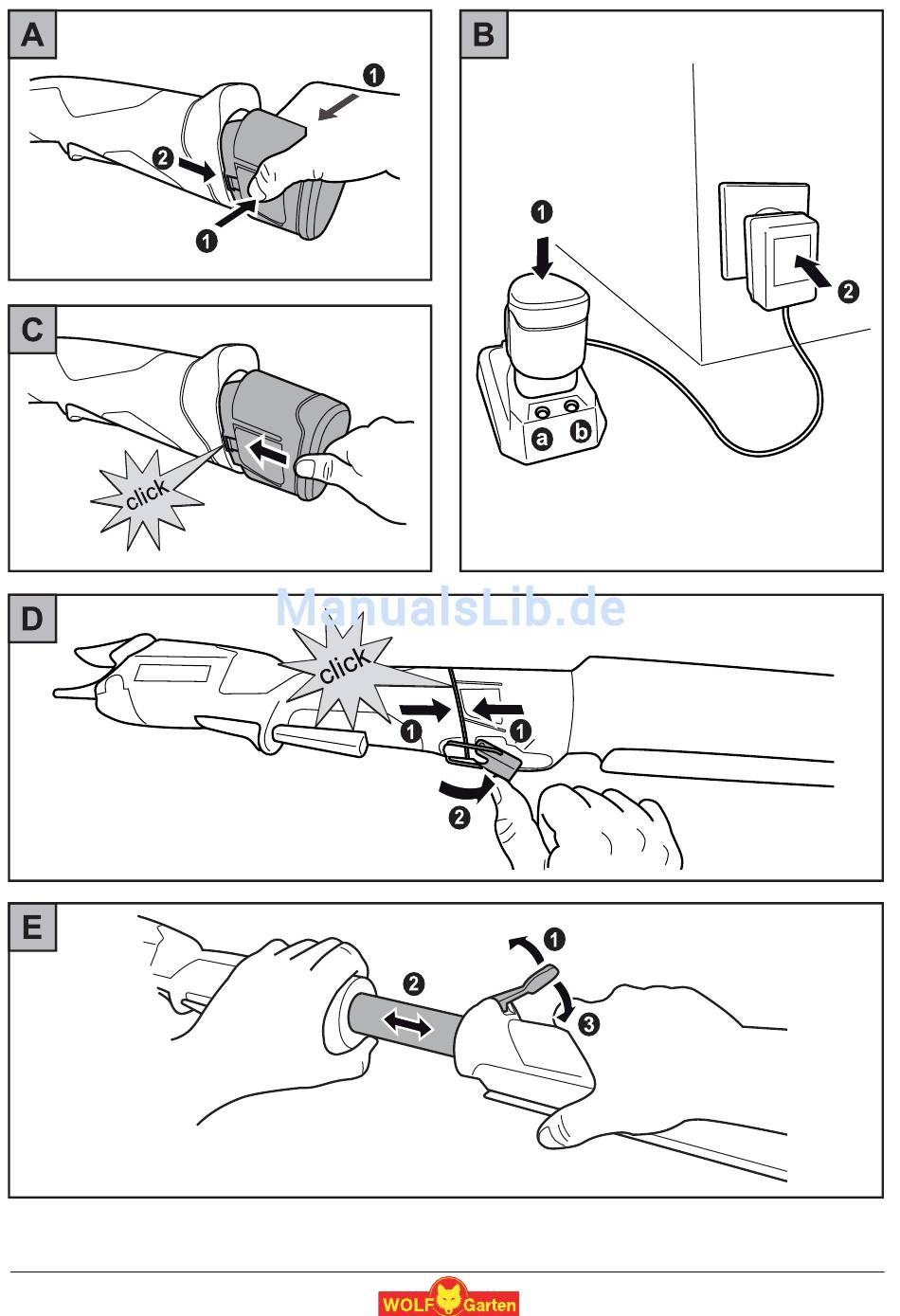 A
1
2
1

B
1
2
a
b

C
click

ManualsLib.de

D
click
1
1
2

E
1
2
3

WOLF Garten