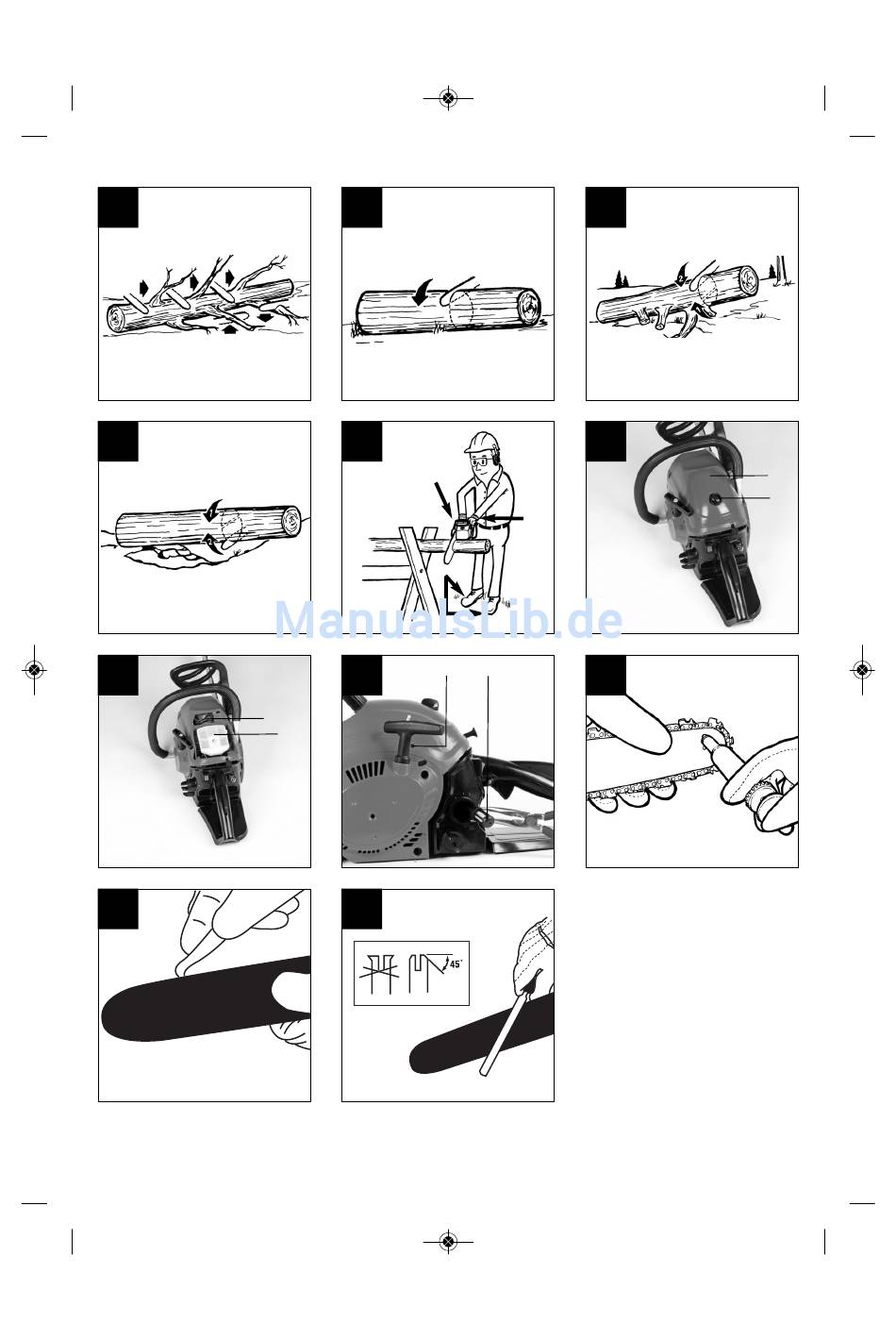 ManualsLib.de

45°