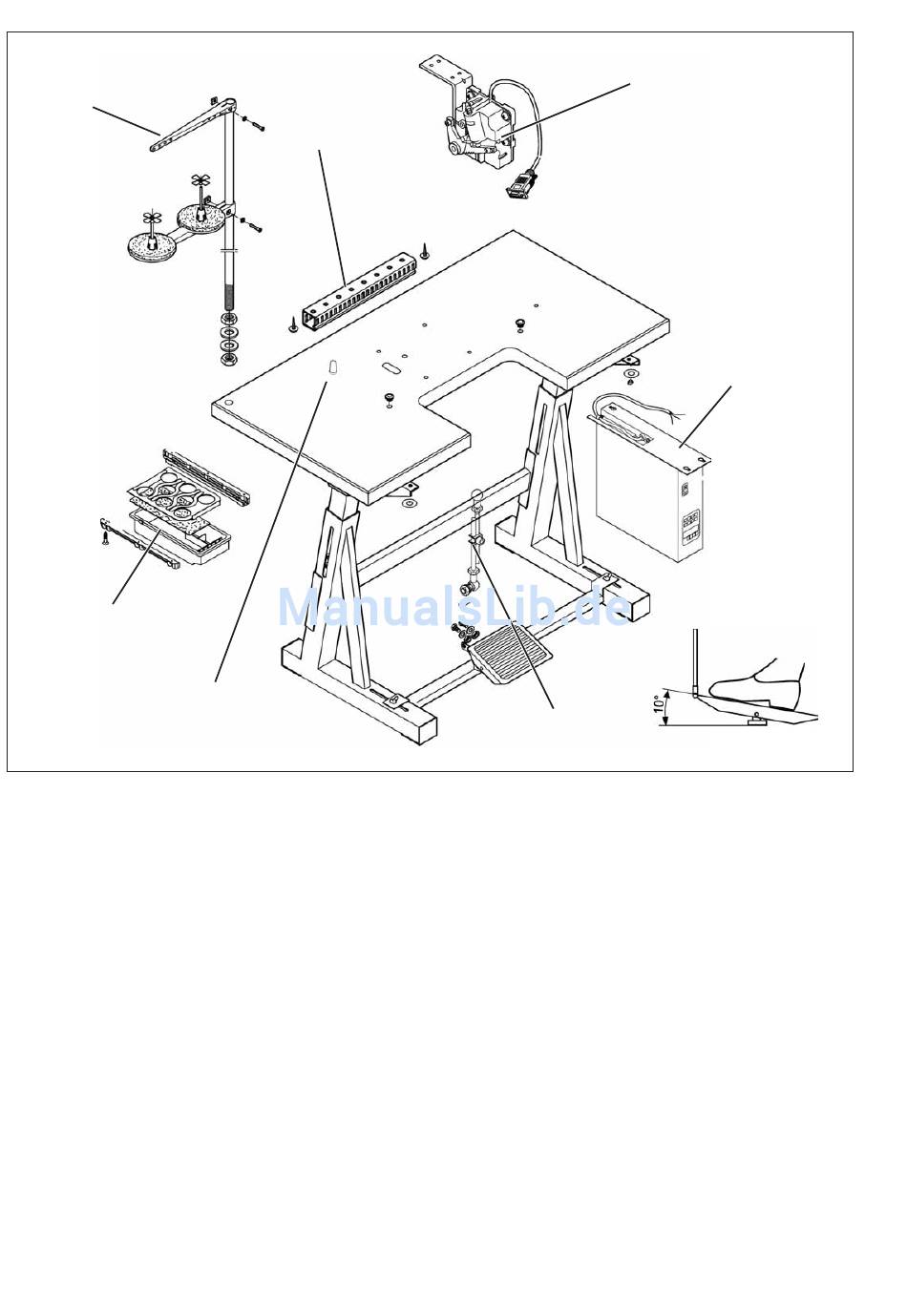 ManualsLib.de

10°