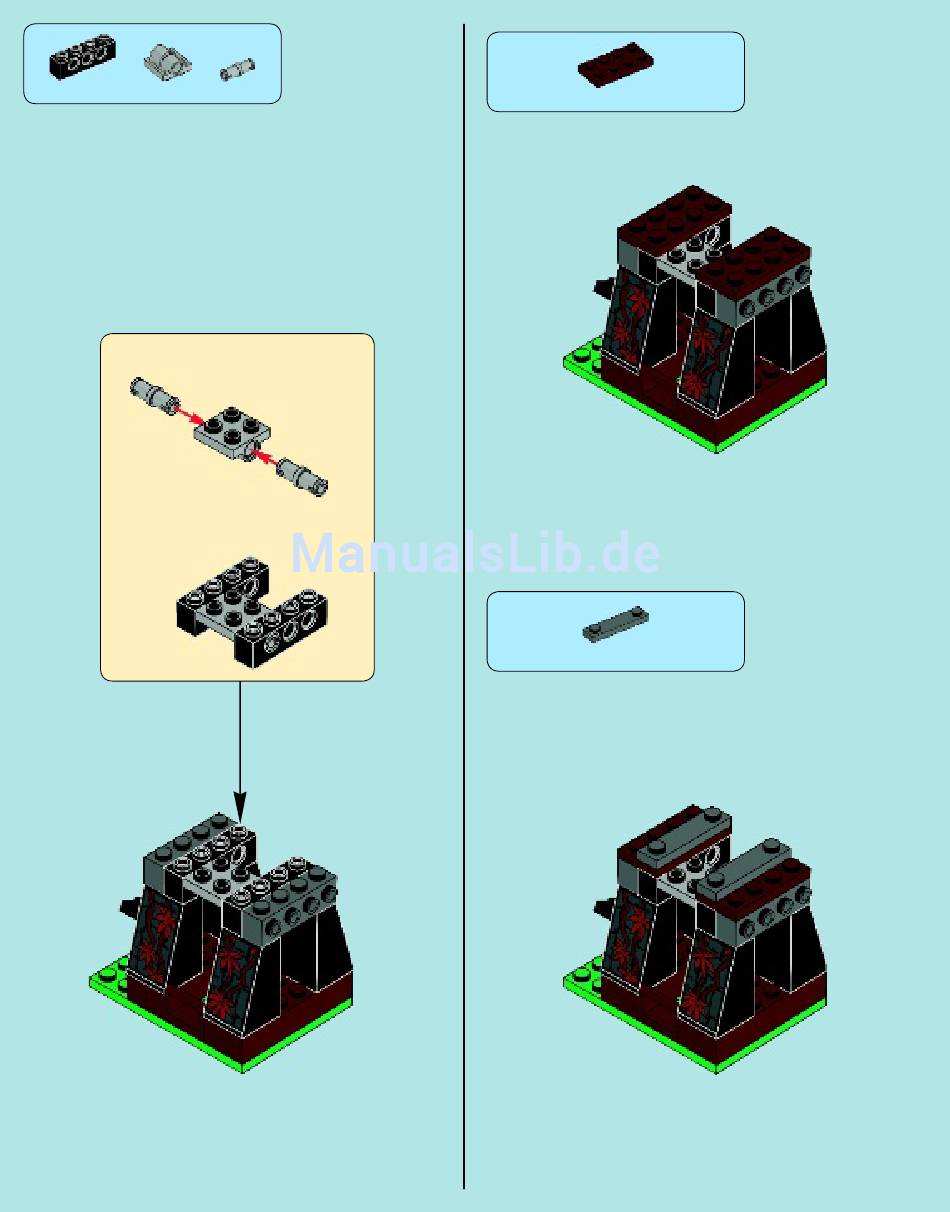 ManualsLib.de