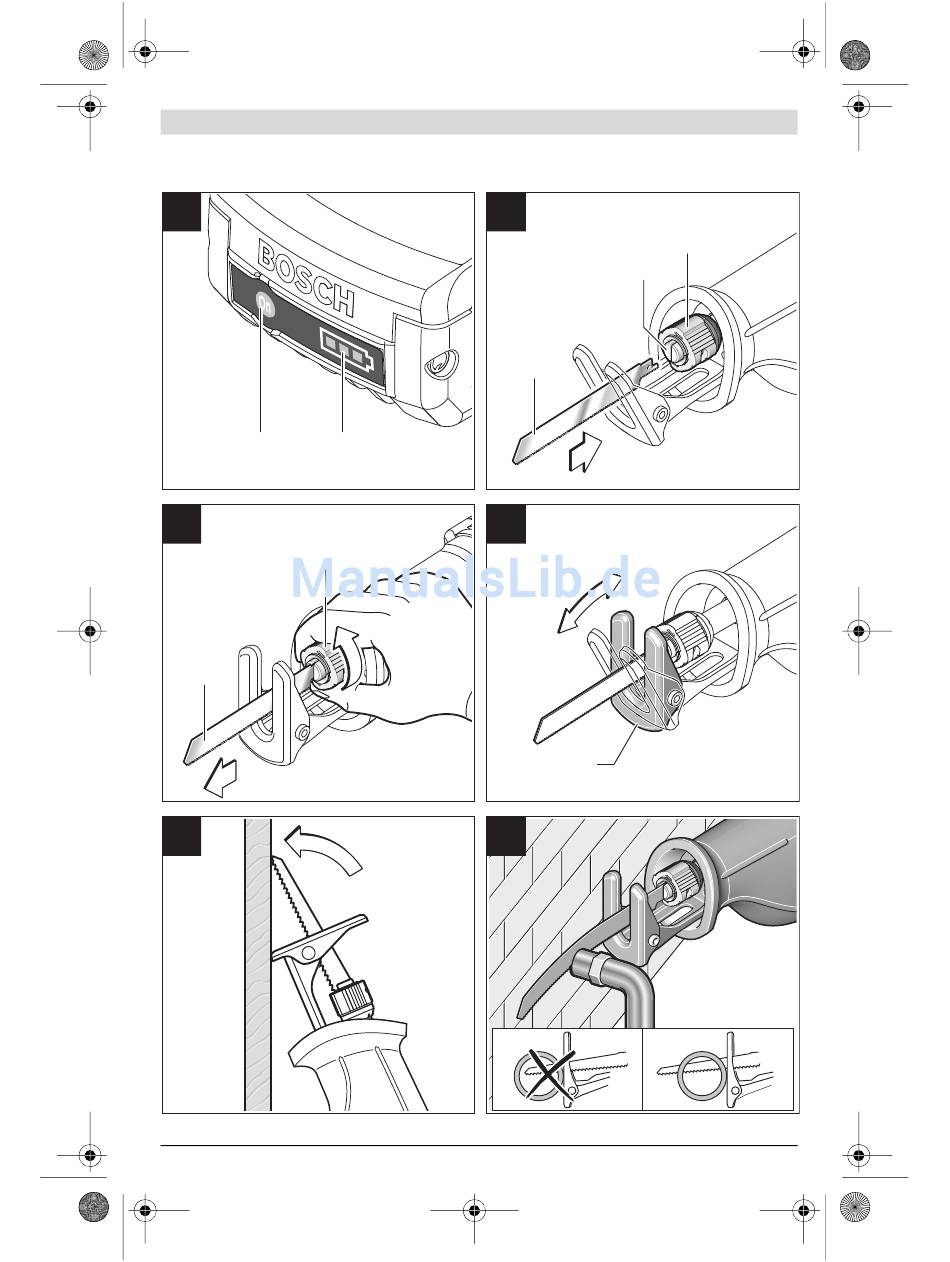 BOSCH

ManualsLib.de